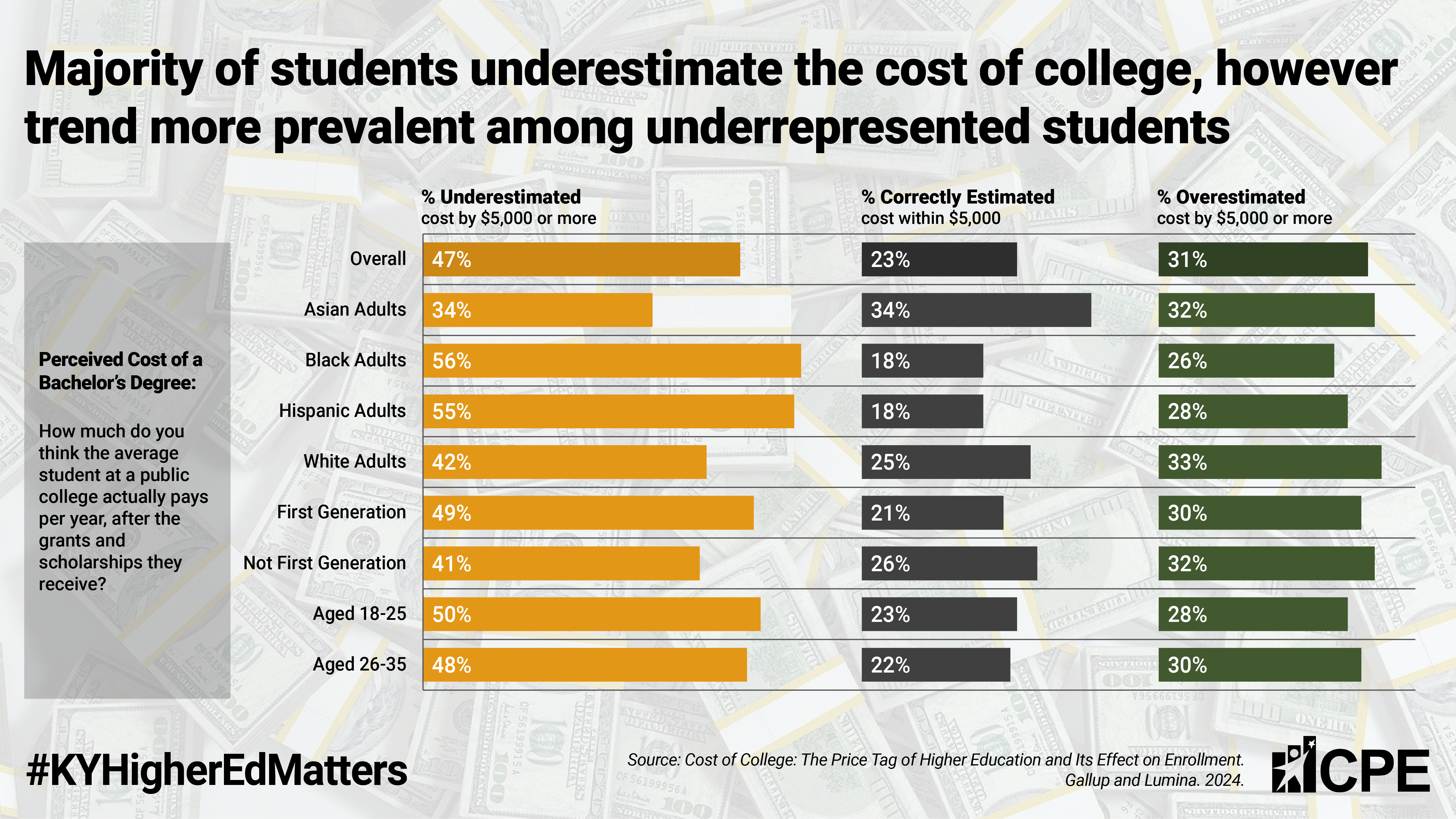 Majority of students underestimate the cost of college, however trend more prevalent among underrepresented students

Perceived Cost of a Bachelor's Degree:

How much do you think the average student at a public college actually pays per year, after the grants and scholarships they receive?

| | % Underestimated cost by \$5,000 or more | % Correctly Estimated cost within \$5,000 | % Overestimated cost by \$5,000 or more |
|---|---|---|---|
| Overall | 47% | 23% | 31% |
| Asian Adults | 34% | 34% | 32% |
| Black Adults | 56% | 18% | 26% |
| Hispanic Adults | 55% | 18% | 28% |
| White Adults | 42% | 25% | 33% |
| First Generation | 49% | 21% | 30% |
| Not First Generation | 41% | 26% | 32% |
| Aged 18-25 | 50% | 23% | 28% |
| Aged 26-35 | 48% | 22% | 30% |

#KYHigherEdMatters

Source: Cost of College: The Price Tag of Higher Education and Its Effect on Enrollment. Gallup and Lumina. 2024.

CPE