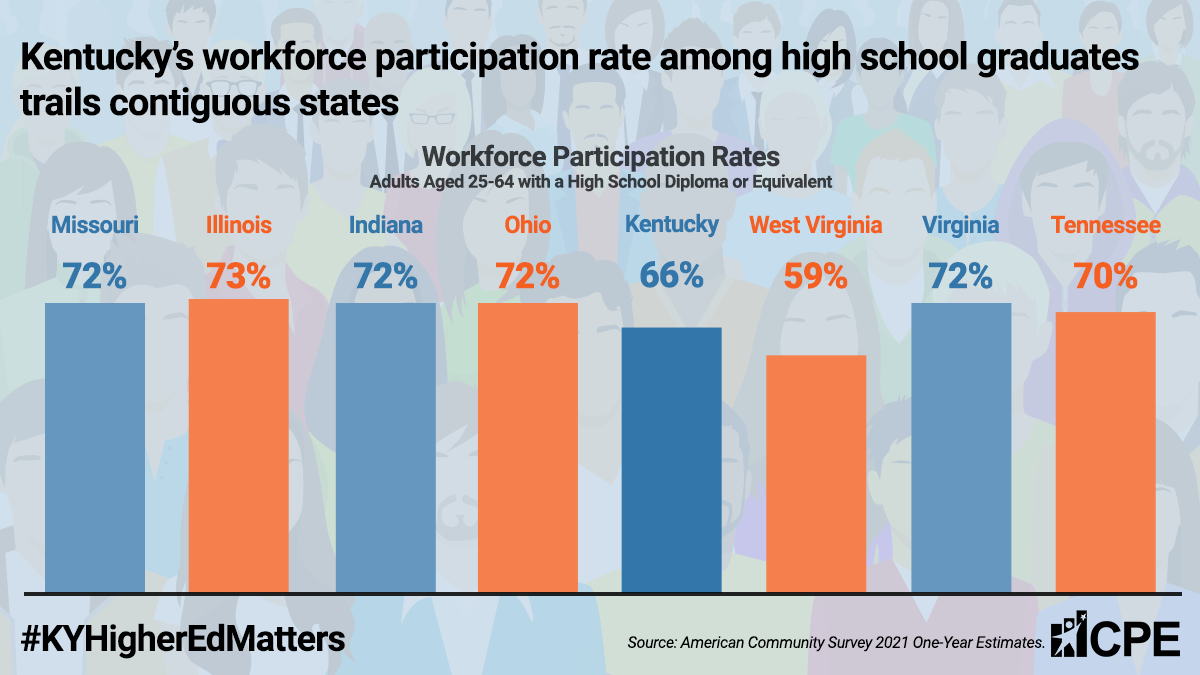 Kentucky's workforce participation rate among high school graduates trails contiguous states

Workforce Participation Rates
Adults Aged 25-64 with a High School Diploma or Equivalent

Missouri
72%

Illinois
73%

Indiana
72%

Ohio
72%

Kentucky
66%

West Virginia
59%

Virginia
72%

Tennessee
70%

#KYHigherEdMatters

Source: American Community Survey 2021 One-Year Estimates.

CPE