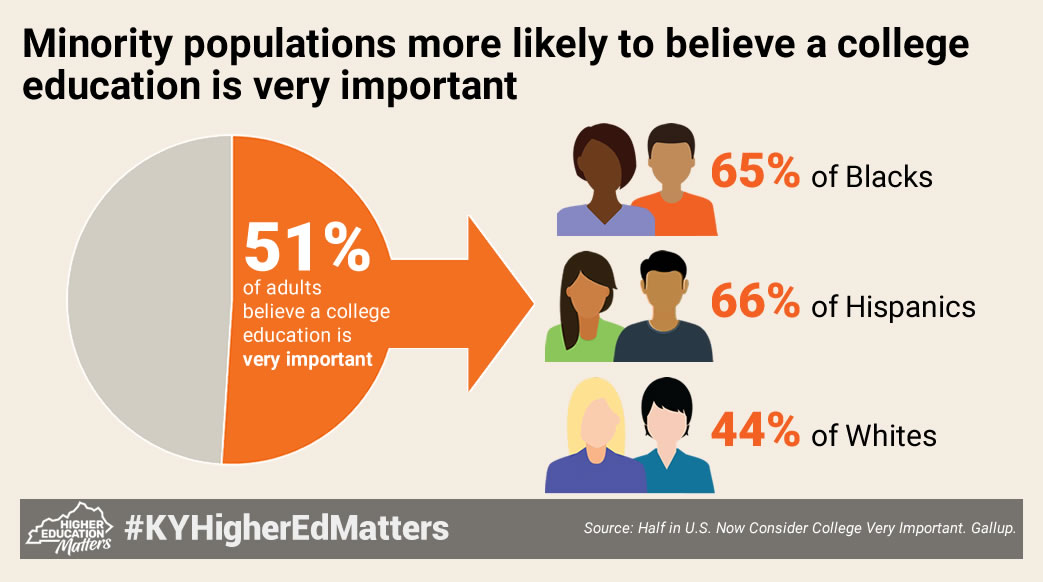 Minority populations more likely to believe a college education is very important

51%
of adults believe a college education is very important

65% of Blacks

66% of Hispanics

44% of Whites

HIGHER EDUCATION Matters

#KYHigherEdMatters

Source: Half in U.S. Now Consider College Very Important. Gallup.