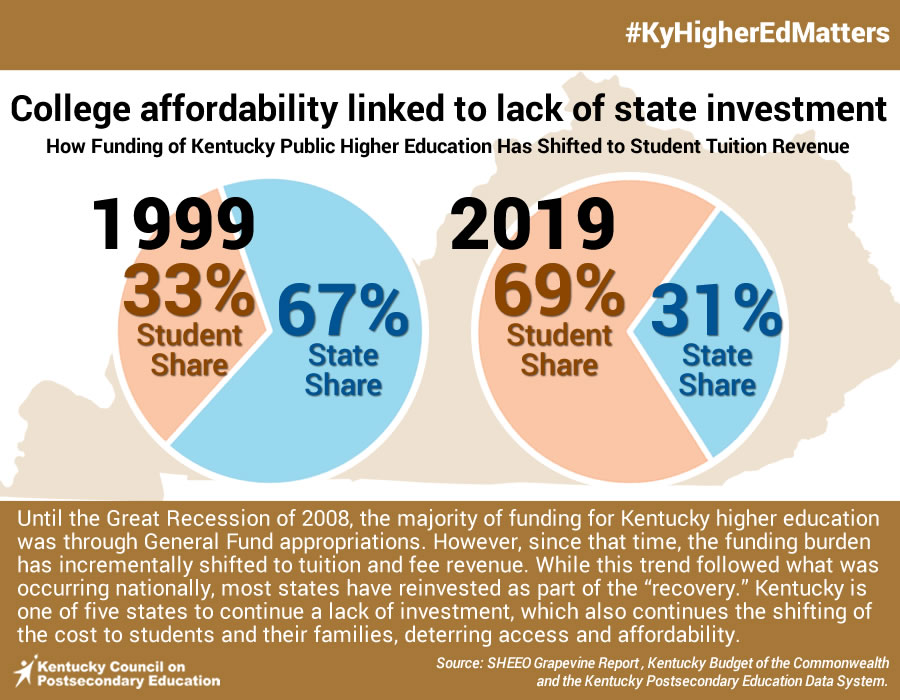 #KyHigherEdMatters

College affordability linked to lack of state investment

How Funding of Kentucky Public Higher Education Has Shifted to Student Tuition Revenue

1999

33% Student Share

67% State Share

2019

69% Student Share

31% State Share

Until the Great Recession of 2008, the majority of funding for Kentucky higher education was through General Fund appropriations. However, since that time, the funding burden has incrementally shifted to tuition and fee revenue. While this trend followed what was occurring nationally, most states have reinvested as part of the "recovery." Kentucky is one of five states to continue a lack of investment, which also continues the shifting of the cost to students and their families, deterring access and affordability.

Kentucky Council on Postsecondary Education

Source: SHEEO Grapevine Report , Kentucky Budget of the Commonwealth and the Kentucky Postsecondary Education Data System.