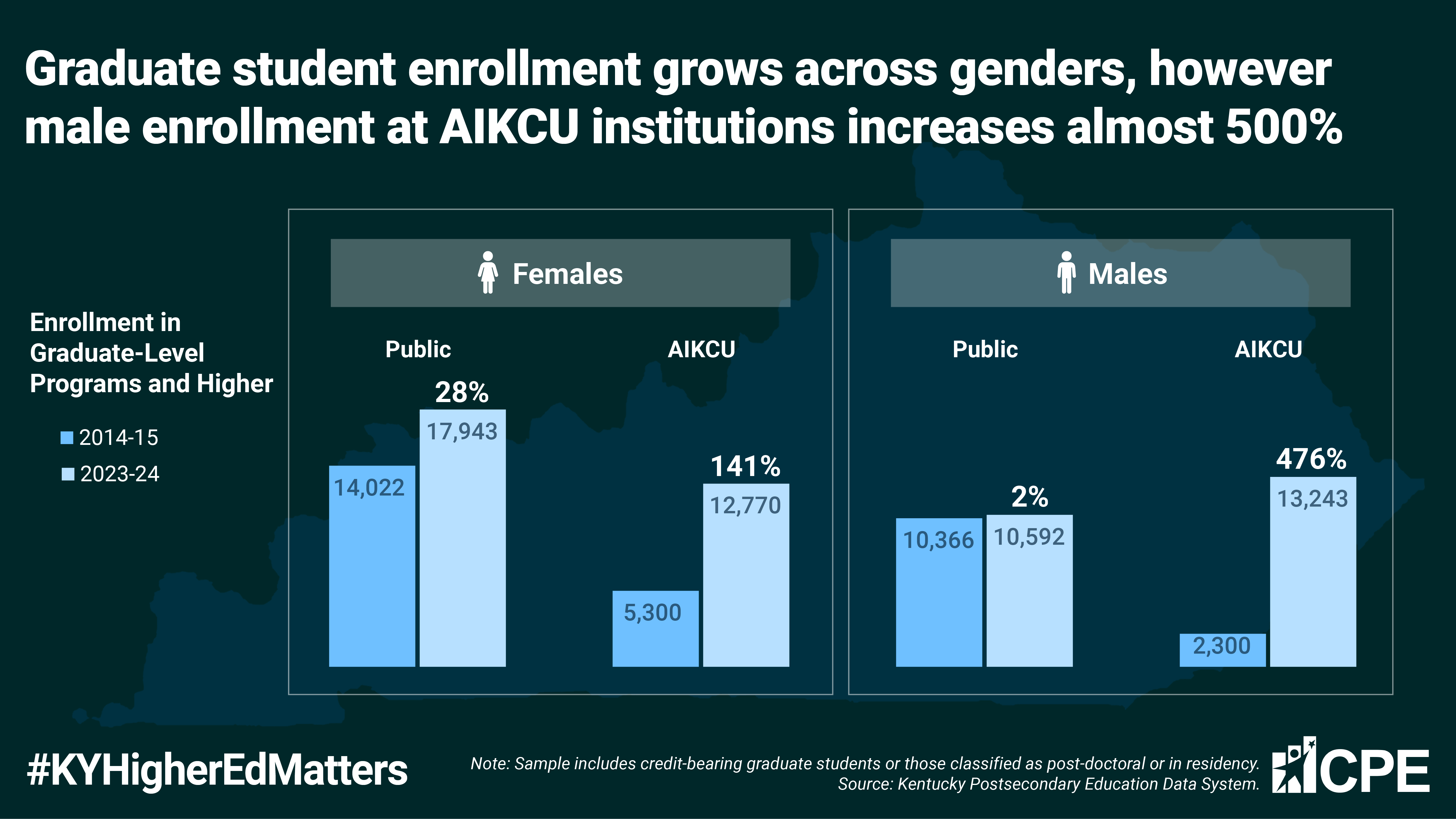 Graduate student enrollment grows across genders, however male enrollment at AIKCU institutions increases almost 500%

Enrollment in Graduate-Level Programs and Higher

2014-15
2023-24

Females

Public
28%
14,022
17,943

AIKCU
141%
5,300
12,770

Males

Public
2%
10,366
10,592

AIKCU
476%
2,300
13,243

#KYHigherEdMatters

Note: Sample includes credit-bearing graduate students or those classified as post-doctoral or in residency.
Source: Kentucky Postsecondary Education Data System.

CPE