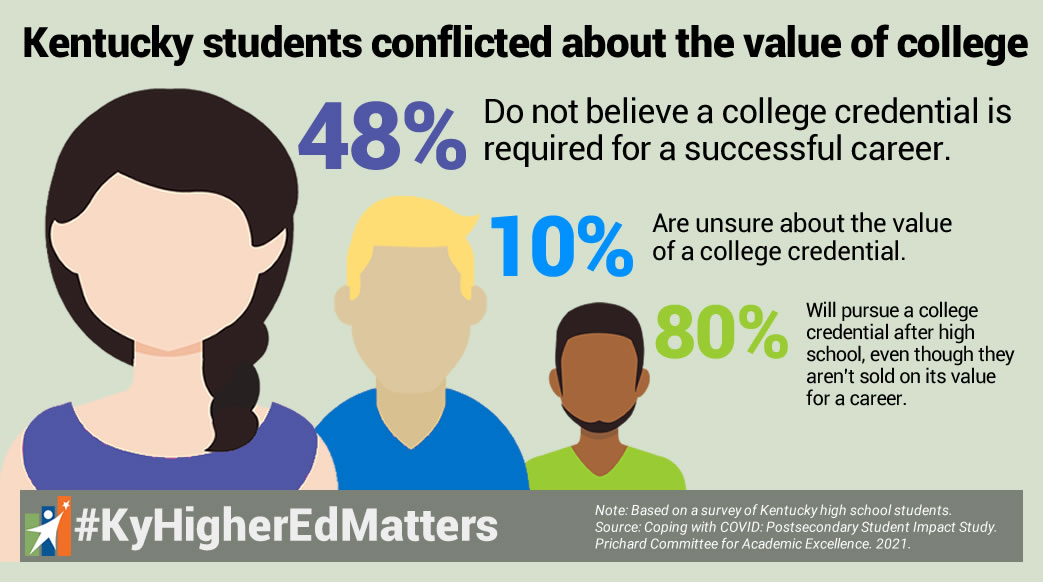 Kentucky students conflicted about the value of college

48% Do not believe a college credential is required for a successful career.

10% Are unsure about the value of a college credential.

80% Will pursue a college credential after high school, even though they aren't sold on its value for a career.

#KyHigherEdMatters

Note: Based on a survey of Kentucky high school students.
Source: Coping with COVID: Postsecondary Student Impact Study.
Prichard Committee for Academic Excellence. 2021.