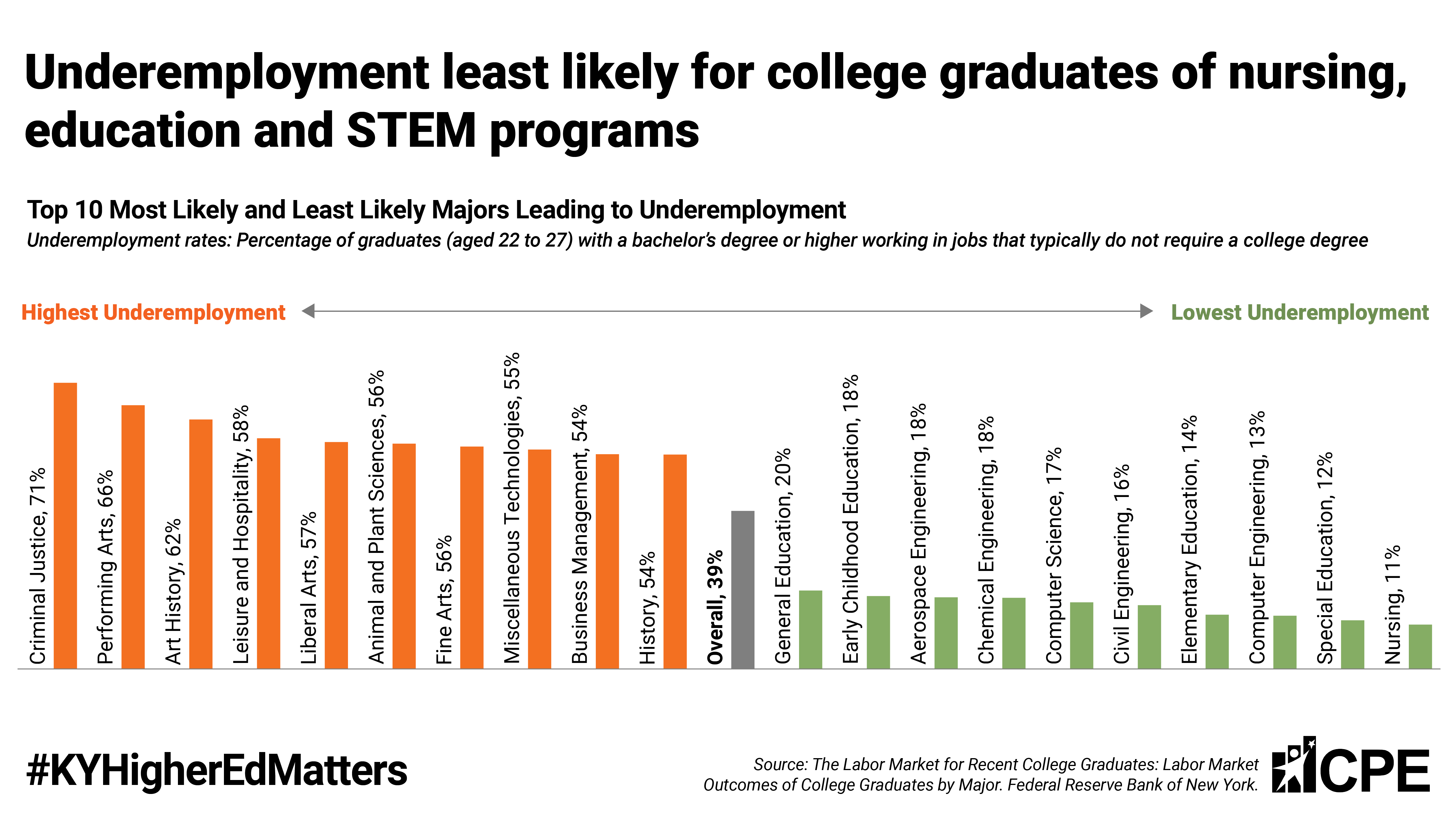 Underemployment least likely for college graduates of nursing, education and STEM programs

Top 10 Most Likely and Least Likely Majors Leading to Underemployment

Underemployment rates: Percentage of graduates (aged 22 to 27) with a bachelor's degree or higher working in jobs that typically do not require a college degree

Highest Underemployment

Lowest Underemployment

Criminal Justice, 71%

Performing Arts, 66%

Art History, 62%

Leisure and Hospitality, 58%

Liberal Arts, 57%

Animal and Plant Sciences, 56%

Fine Arts, 56%

Miscellaneous Technologies, 55%

Business Management, 54%

History, 54%

Overall, 39%

General Education, 20%

Early Childhood Education, 18%

Aerospace Engineering, 18%

Chemical Engineering, 18%

Computer Science, 17%

Civil Engineering, 16%

Elementary Education, 14%

Computer Engineering, 13%

Special Education, 12%

Nursing, 11%

#KYHigherEdMatters

Source: The Labor Market for Recent College Graduates: Labor Market Outcomes of College Graduates by Major. Federal Reserve Bank of New York.

CPE