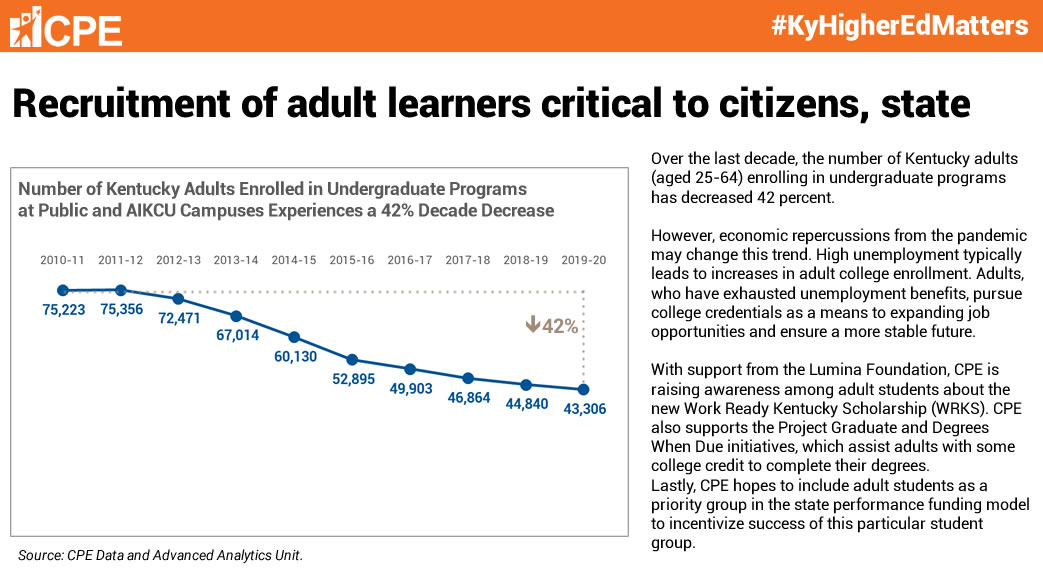 CPE

#KyHigherEdMatters

Recruitment of adult learners critical to citizens, state

Number of Kentucky Adults Enrolled in Undergraduate Programs at Public and AIKCU Campuses Experiences a 42% Decade Decrease

2010-11 2011-12 2012-13 2013-14 2014-15 2015-16 2016-17 2017-18 2018-19 2019-20

75,223 75,356 72,471 67,014 60,130 52,895 49,903 46,864 44,840 43,306

↓42%

Source: CPE Data and Advanced Analytics Unit.

Over the last decade, the number of Kentucky adults (aged 25-64) enrolling in undergraduate programs has decreased 42 percent.

However, economic repercussions from the pandemic may change this trend. High unemployment typically leads to increases in adult college enrollment. Adults, who have exhausted unemployment benefits, pursue college credentials as a means to expanding job opportunities and ensure a more stable future.

With support from the Lumina Foundation, CPE is raising awareness among adult students about the new Work Ready Kentucky Scholarship (WRKS). CPE also supports the Project Graduate and Degrees When Due initiatives, which assist adults with some college credit to complete their degrees.
Lastly, CPE hopes to include adult students as a priority group in the state performance funding model to incentivize success of this particular student group.