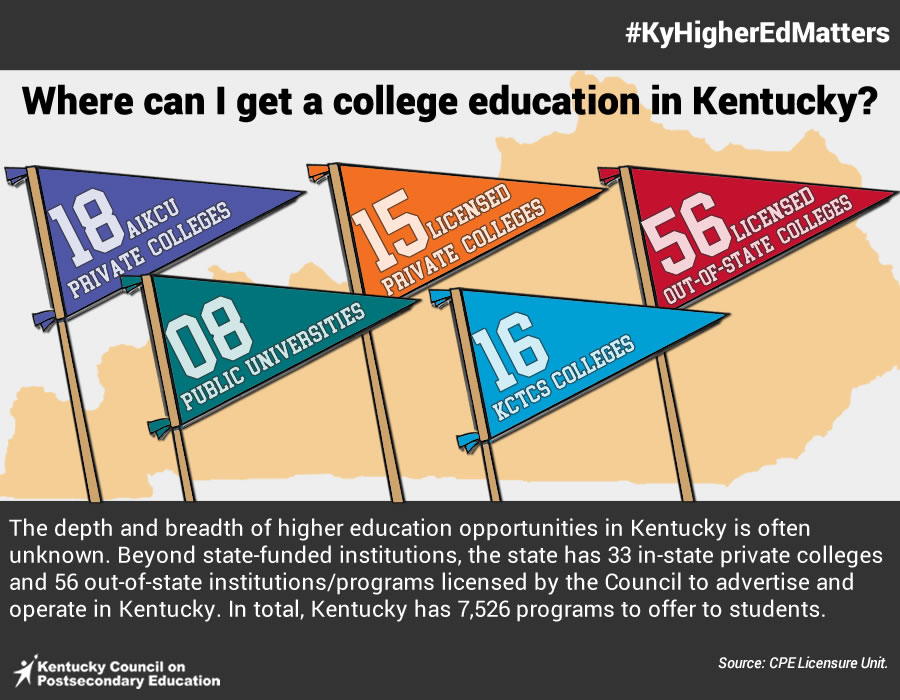 #KyHigherEdMatters

Where can I get a college education in Kentucky?

18 AIKCU PRIVATE COLLEGES

15 LICENSED PRIVATE COLLEGES

56 LICENSED OUT-OF-STATE COLLEGES

08 PUBLIC UNIVERSITIES

16 KCTCS COLLEGES

The depth and breadth of higher education opportunities in Kentucky is often unknown. Beyond state-funded institutions, the state has 33 in-state private colleges and 56 out-of-state institutions/programs licensed by the Council to advertise and operate in Kentucky. In total, Kentucky has 7,526 programs to offer to students.

Kentucky Council on Postsecondary Education

Source: CPE Licensure Unit.