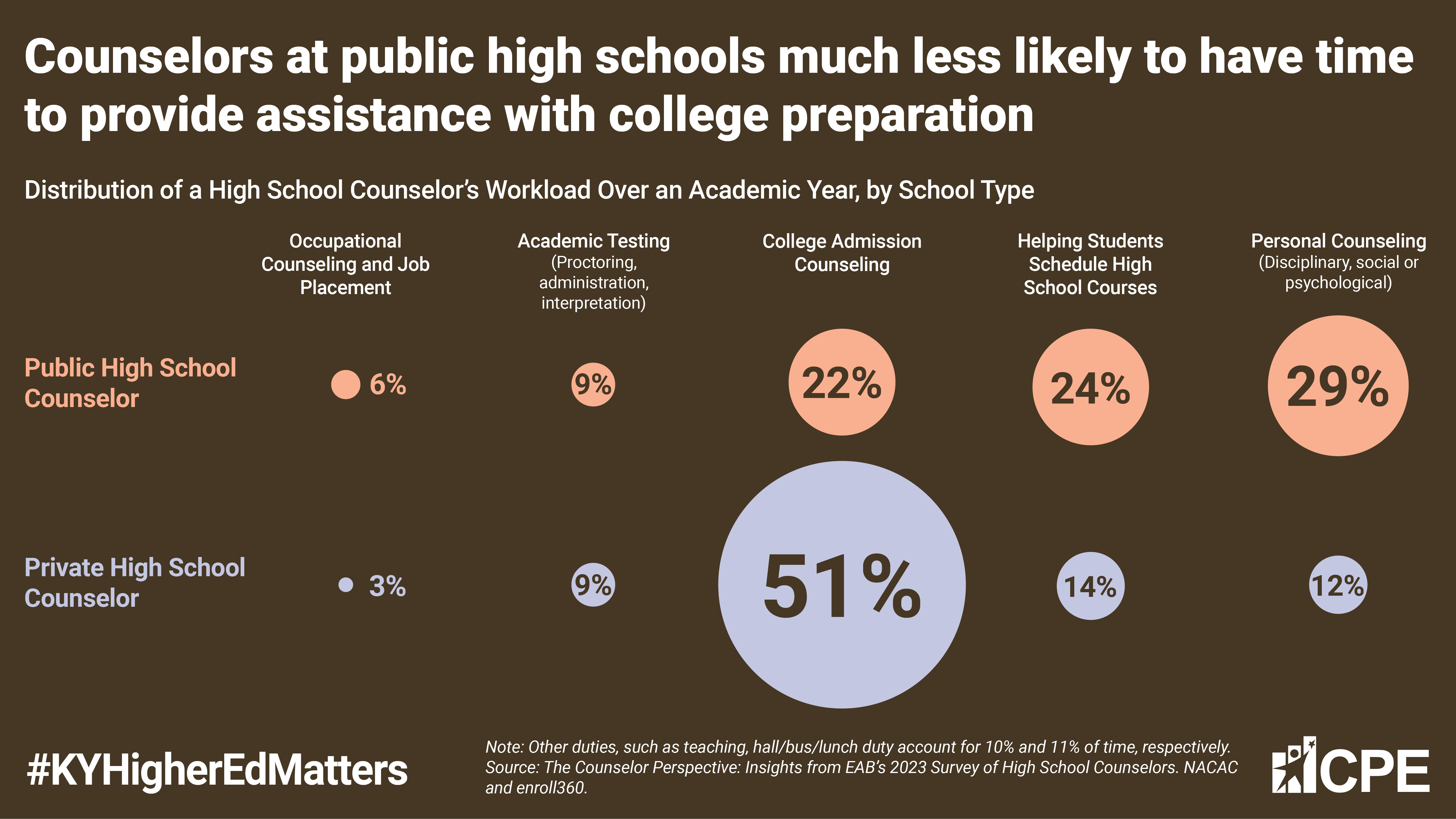 Counselors at public high schools much less likely to have time to provide assistance with college preparation

Distribution of a High School Counselor's Workload Over an Academic Year, by School Type

| | Occupational Counseling and Job Placement | Academic Testing (Proctoring, administration, interpretation) | College Admission Counseling | Helping Students Schedule High School Courses | Personal Counseling (Disciplinary, social or psychological) |
|---|---|---|---|---|---|
| Public High School Counselor | 6% | 9% | 22% | 24% | 29% |
| Private High School Counselor | 3% | 9% | 51% | 14% | 12% |

#KYHigherEdMatters

Note: Other duties, such as teaching, hall/bus/lunch duty account for 10% and 11% of time, respectively. Source: The Counselor Perspective: Insights from EAB's 2023 Survey of High School Counselors. NACAC and enroll360.

CPE