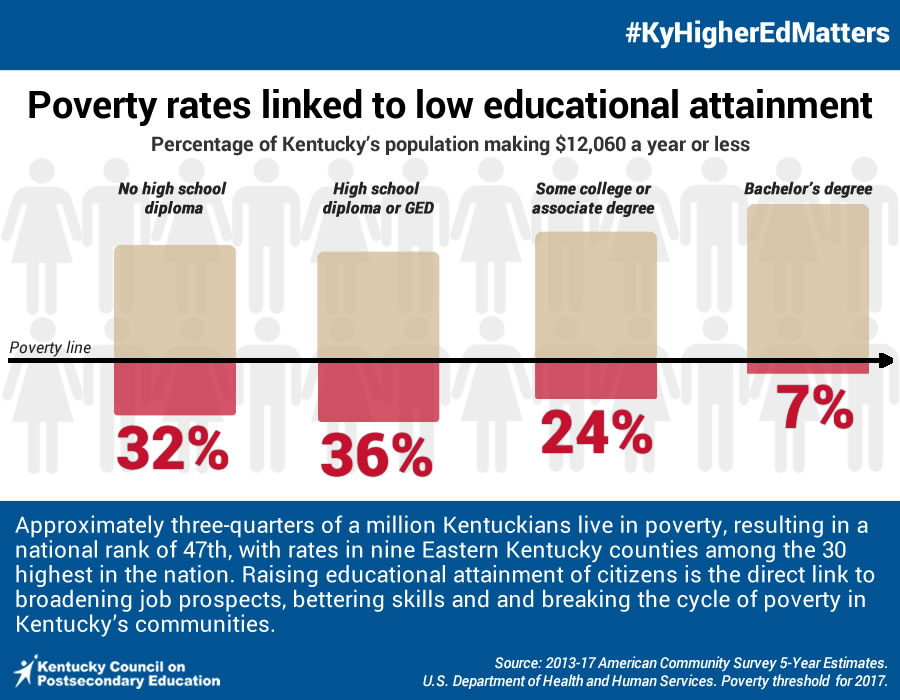 #KyHigherEdMatters

Poverty rates linked to low educational attainment

Percentage of Kentucky's population making $12,060 a year or less

No high school diploma

High school diploma or GED

Some college or associate degree

Bachelor's degree

Poverty line

32%

36%

24%

7%

Approximately three-quarters of a million Kentuckians live in poverty, resulting in a national rank of 47th, with rates in nine Eastern Kentucky counties among the 30 highest in the nation. Raising educational attainment of citizens is the direct link to broadening job prospects, bettering skills and and breaking the cycle of poverty in Kentucky's communities.

Kentucky Council on Postsecondary Education

Source: 2013-17 American Community Survey 5-Year Estimates. U.S. Department of Health and Human Services. Poverty threshold for 2017.