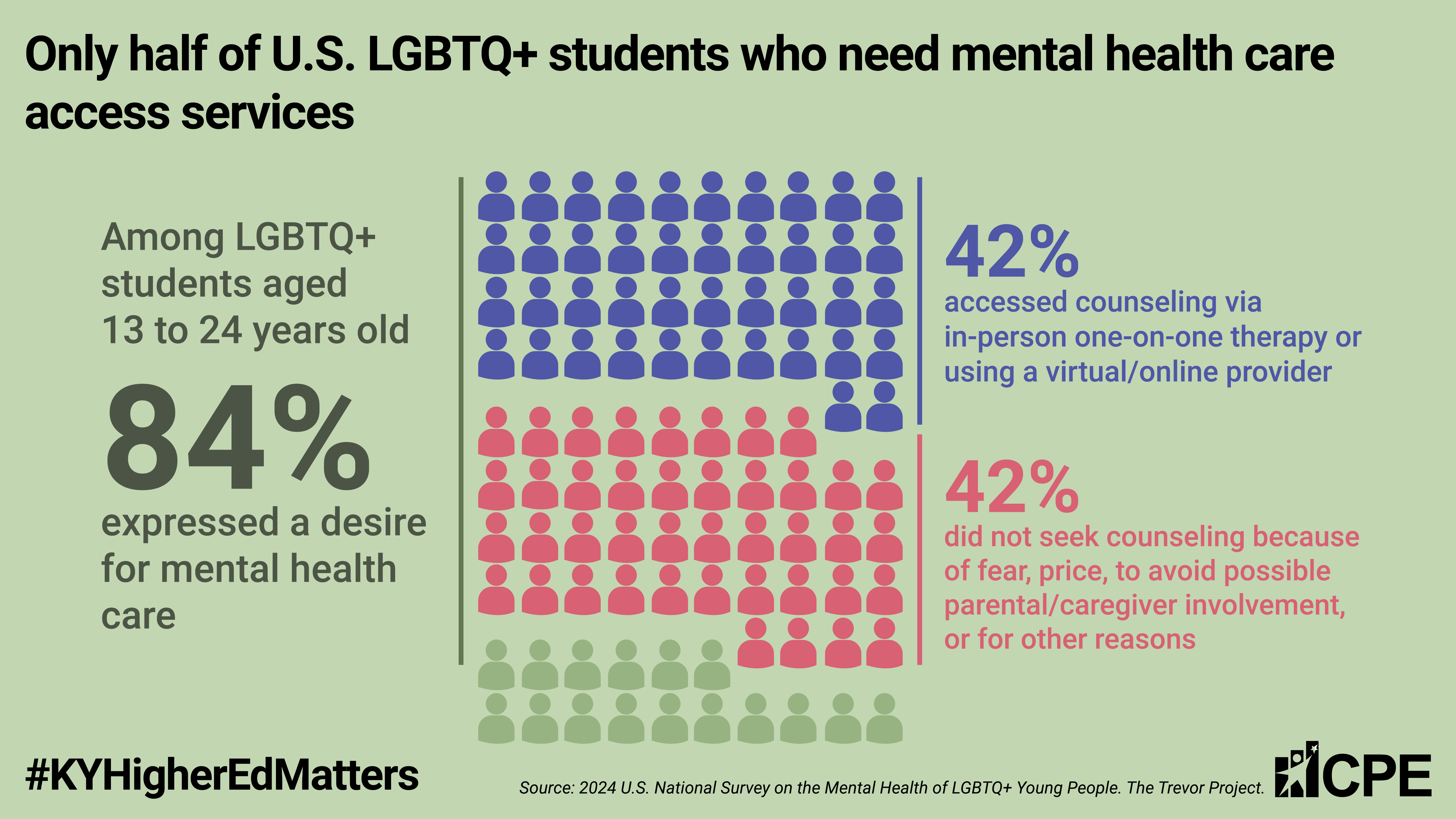 Only half of U.S. LGBTQ+ students who need mental health care access services

Among LGBTQ+ students aged 13 to 24 years old

84%

expressed a desire for mental health care

42%

accessed counseling via in-person one-on-one therapy or using a virtual/online provider

42%

did not seek counseling because of fear, price, to avoid possible parental/caregiver involvement, or for other reasons

#KYHigherEdMatters

Source: 2024 U.S. National Survey on the Mental Health of LGBTQ+ Young People. The Trevor Project.

CPE