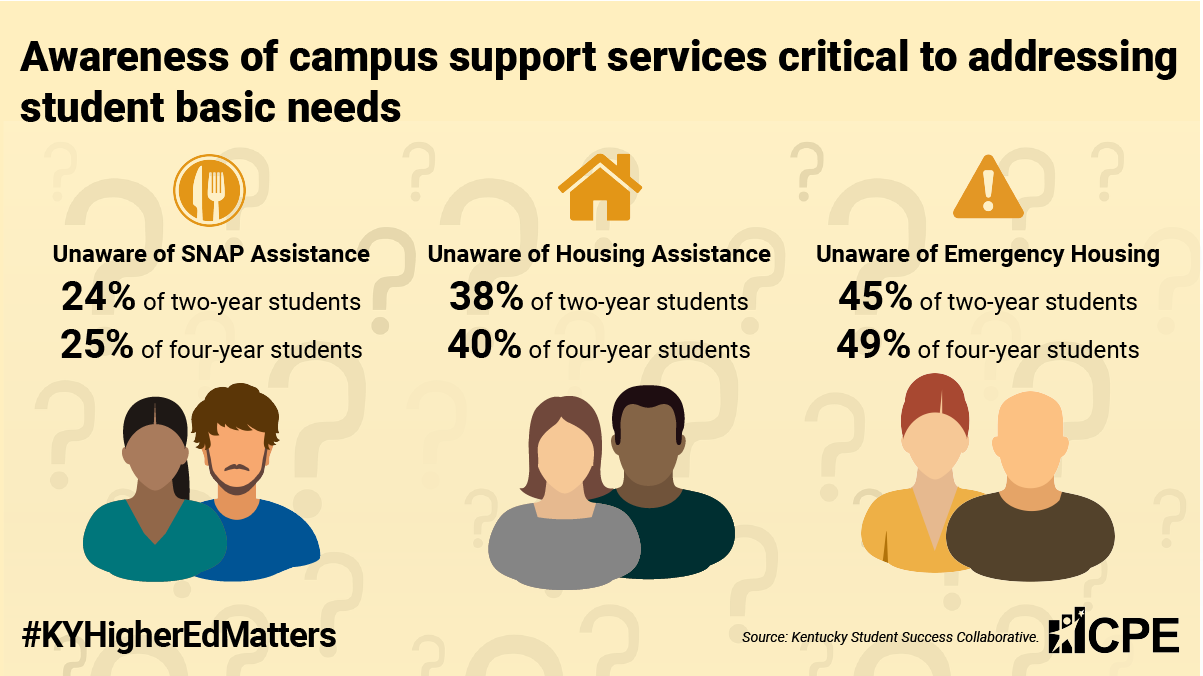 Awareness of campus support services critical to addressing student basic needs

Unaware of SNAP Assistance
24% of two-year students
25% of four-year students

Unaware of Housing Assistance
38% of two-year students
40% of four-year students

Unaware of Emergency Housing
45% of two-year students
49% of four-year students

#KYHigherEdMatters

Source: Kentucky Student Success Collaborative.

CPE