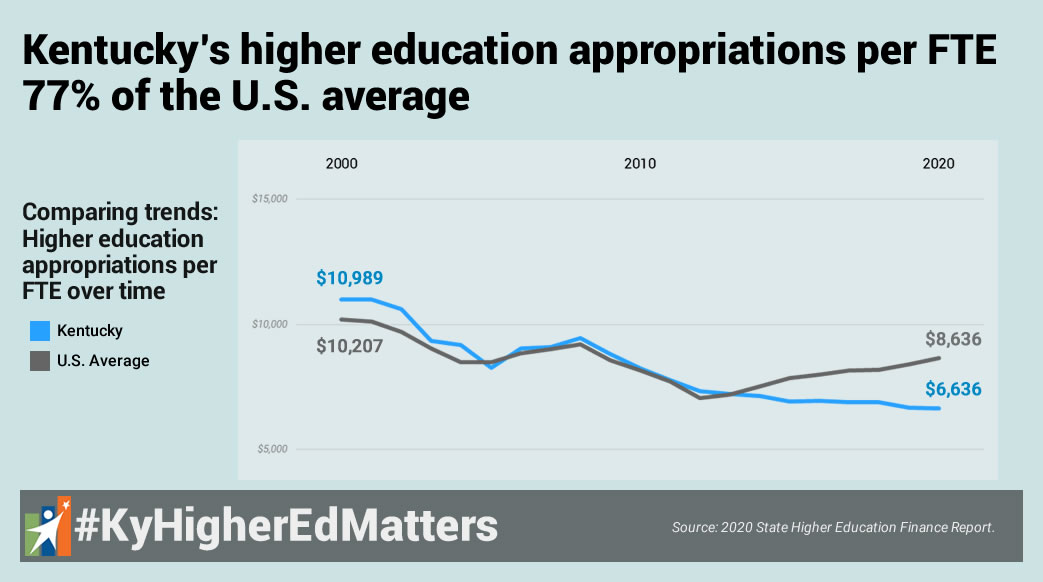 Kentucky's higher education appropriations per FTE 77% of the U.S. average

Comparing trends: Higher education appropriations per FTE over time

Kentucky
U.S. Average

2000
2010
2020

$15,000
$10,000
$5,000

$10,989
$10,207
$8,636
$6,636

#KyHigherEdMatters

Source: 2020 State Higher Education Finance Report.