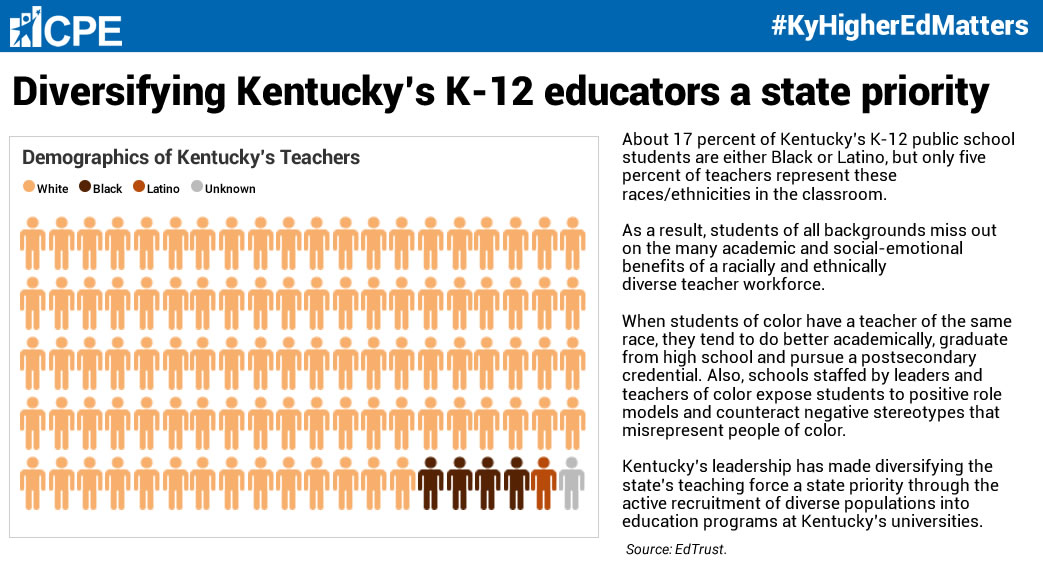 CPE

#KyHigherEdMatters

Diversifying Kentucky's K-12 educators a state priority

Demographics of Kentucky's Teachers

White Black Latino Unknown

About 17 percent of Kentucky's K-12 public school students are either Black or Latino, but only five percent of teachers represent these races/ethnicities in the classroom.

As a result, students of all backgrounds miss out on the many academic and social-emotional benefits of a racially and ethnically diverse teacher workforce.

When students of color have a teacher of the same race, they tend to do better academically, graduate from high school and pursue a postsecondary credential. Also, schools staffed by leaders and teachers of color expose students to positive role models and counteract negative stereotypes that misrepresent people of color.

Kentucky's leadership has made diversifying the state's teaching force a state priority through the active recruitment of diverse populations into education programs at Kentucky's universities.

Source: EdTrust.