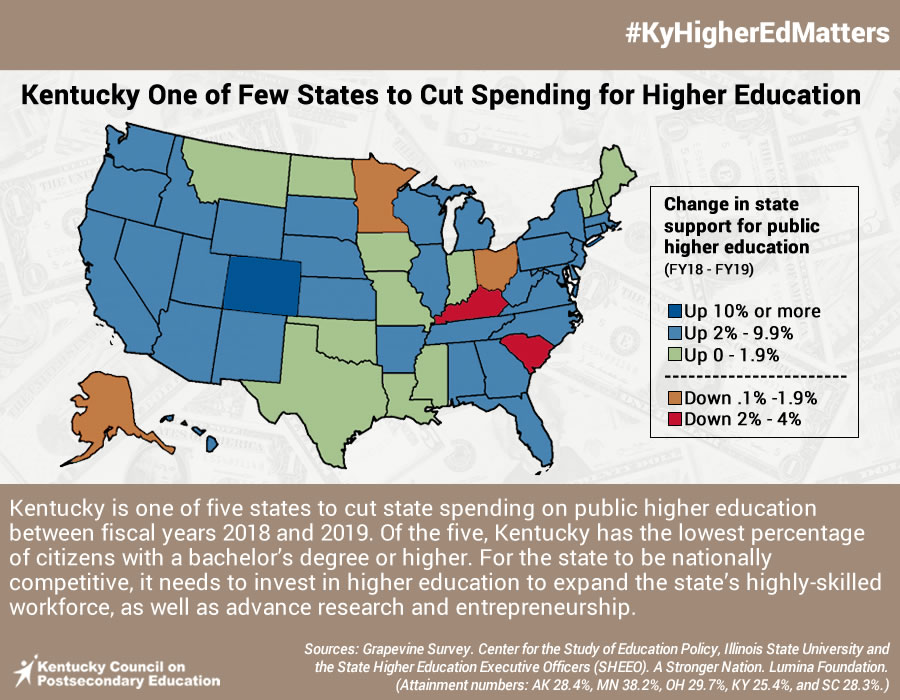 #KyHigherEdMatters

Kentucky One of Few States to Cut Spending for Higher Education

Change in state support for public higher education
(FY18 - FY19)

Up 10% or more
Up 2% - 9.9%
Up 0 - 1.9%
Down .1% -1.9%
Down 2% - 4%

Kentucky is one of five states to cut state spending on public higher education between fiscal years 2018 and 2019. Of the five, Kentucky has the lowest percentage of citizens with a bachelor's degree or higher. For the state to be nationally competitive, it needs to invest in higher education to expand the state's highly-skilled workforce, as well as advance research and entrepreneurship.

Kentucky Council on Postsecondary Education

Sources: Grapevine Survey. Center for the Study of Education Policy, Illinois State University and the State Higher Education Executive Officers (SHEEO). A Stronger Nation. Lumina Foundation. (Attainment numbers: AK 28.4%, MN 38.2%, OH 29.7%, KY 25.4%, and SC 28.3%.)