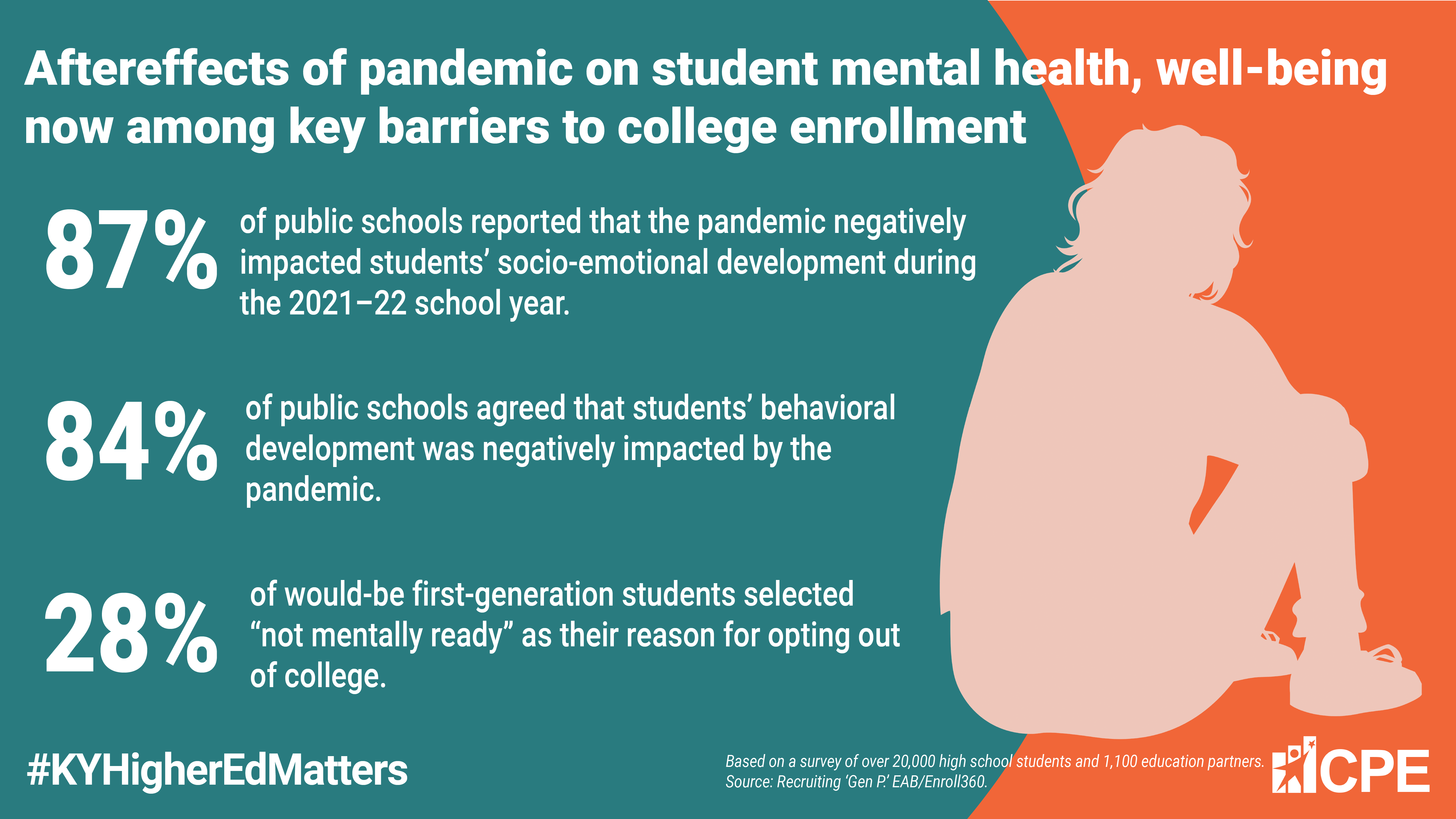 Aftereffects of pandemic on student mental health, well-being now among key barriers to college enrollment

87% of public schools reported that the pandemic negatively impacted students' socio-emotional development during the 2021–22 school year.

84% of public schools agreed that students' behavioral development was negatively impacted by the pandemic.

28% of would-be first-generation students selected "not mentally ready" as their reason for opting out of college.

#KYHigherEdMatters

Based on a survey of over 20,000 high school students and 1,100 education partners. Source: Recruiting 'Gen P.' EAB/Enroll360.

CPE