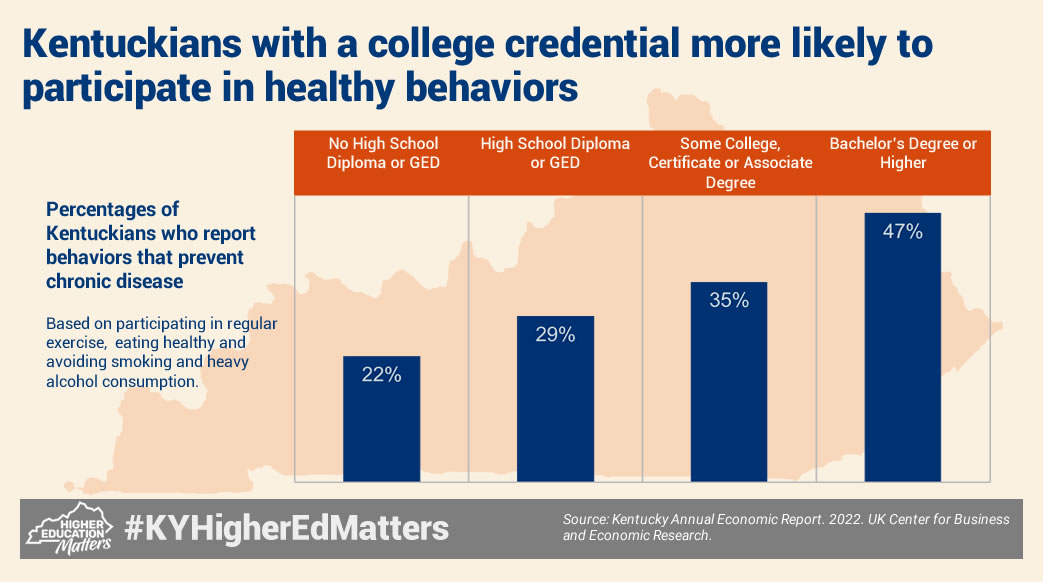 Kentuckians with a college credential more likely to participate in healthy behaviors

Percentages of Kentuckians who report behaviors that prevent chronic disease

Based on participating in regular exercise, eating healthy and avoiding smoking and heavy alcohol consumption.

| No High School Diploma or GED | High School Diploma or GED | Some College, Certificate or Associate Degree | Bachelor's Degree or Higher |
|---|---|---|---|
| 22% | 29% | 35% | 47% |

HIGHER EDUCATION Matters

#KYHigherEdMatters

Source: Kentucky Annual Economic Report. 2022. UK Center for Business and Economic Research.