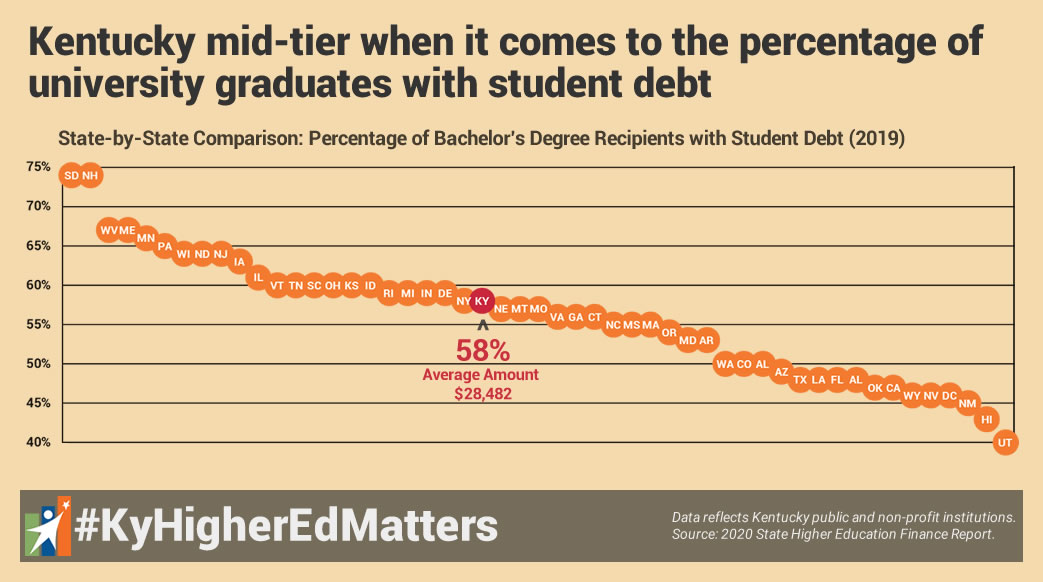 Kentucky mid-tier when it comes to the percentage of university graduates with student debt

State-by-State Comparison: Percentage of Bachelor's Degree Recipients with Student Debt (2019)

75%
70%
65%
60%
55%
50%
45%
40%

SD NH WV ME MN PA WI ND NJ IA IL VT TN SC OH KS ID RI MI IN DE NY KY NE MT MO VA GA CT NC MS MA OR MD AR WA CO AL AZ TX LA FL AL OK CA WY NV DC NM HI UT

58%
Average Amount
$28,482

#KyHigherEdMatters

Data reflects Kentucky public and non-profit institutions.
Source: 2020 State Higher Education Finance Report.