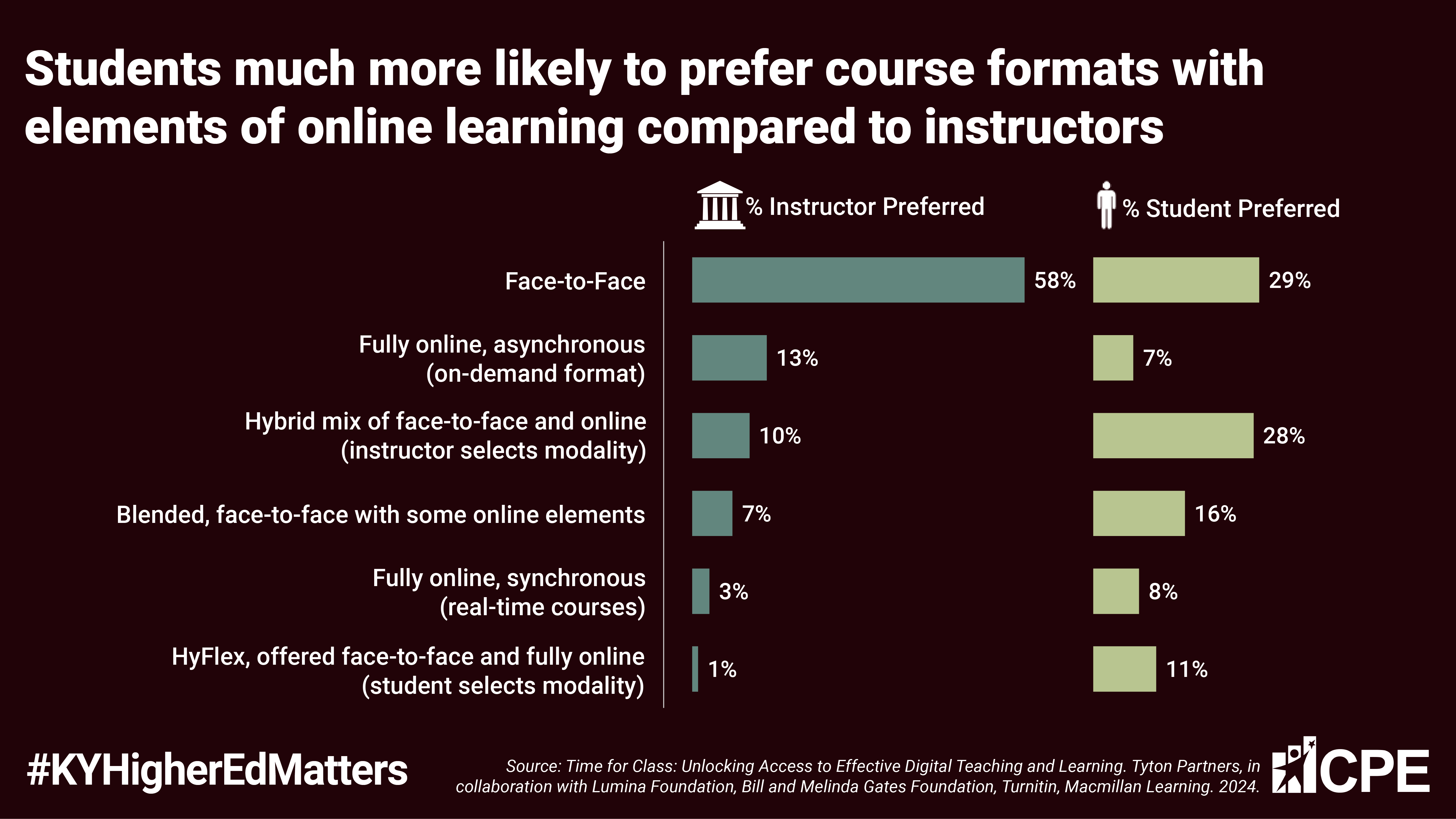 Students much more likely to prefer course formats with elements of online learning compared to instructors

| | % Instructor Preferred | % Student Preferred |
|---|---|---|
| Face-to-Face | 58% | 29% |
| Fully online, asynchronous (on-demand format) | 13% | 7% |
| Hybrid mix of face-to-face and online (instructor selects modality) | 10% | 28% |
| Blended, face-to-face with some online elements | 7% | 16% |
| Fully online, synchronous (real-time courses) | 3% | 8% |
| HyFlex, offered face-to-face and fully online (student selects modality) | 1% | 11% |

#KYHigherEdMatters

Source: Time for Class: Unlocking Access to Effective Digital Teaching and Learning. Tyton Partners, in collaboration with Lumina Foundation, Bill and Melinda Gates Foundation, Turnitin, Macmillan Learning. 2024.

CPE