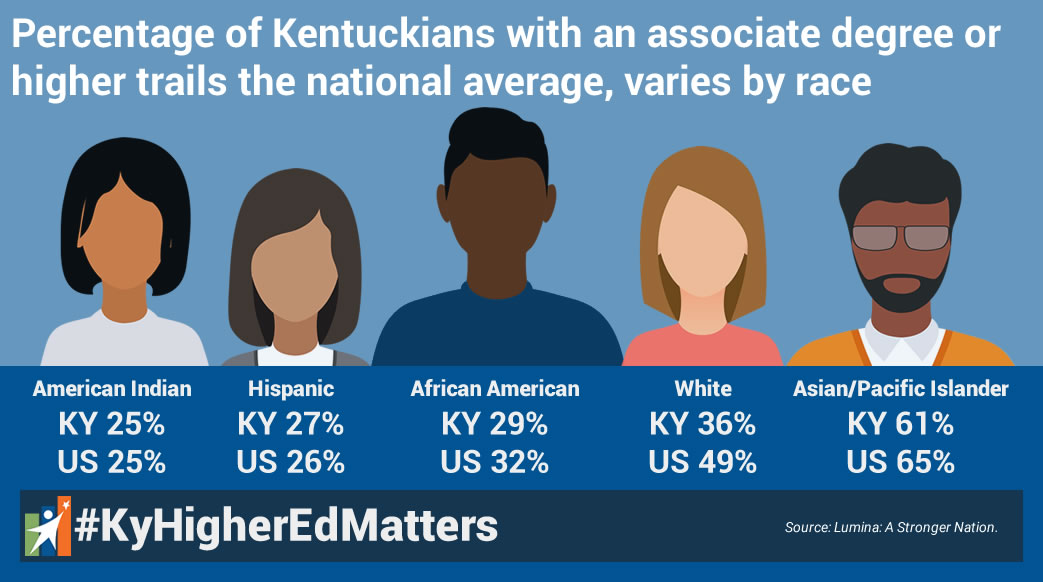 Percentage of Kentuckians with an associate degree or higher trails the national average, varies by race

American Indian
KY 25%
US 25%

Hispanic
KY 27%
US 26%

African American
KY 29%
US 32%

White
KY 36%
US 49%

Asian/Pacific Islander
KY 61%
US 65%

#KyHigherEdMatters

Source: Lumina: A Stronger Nation.