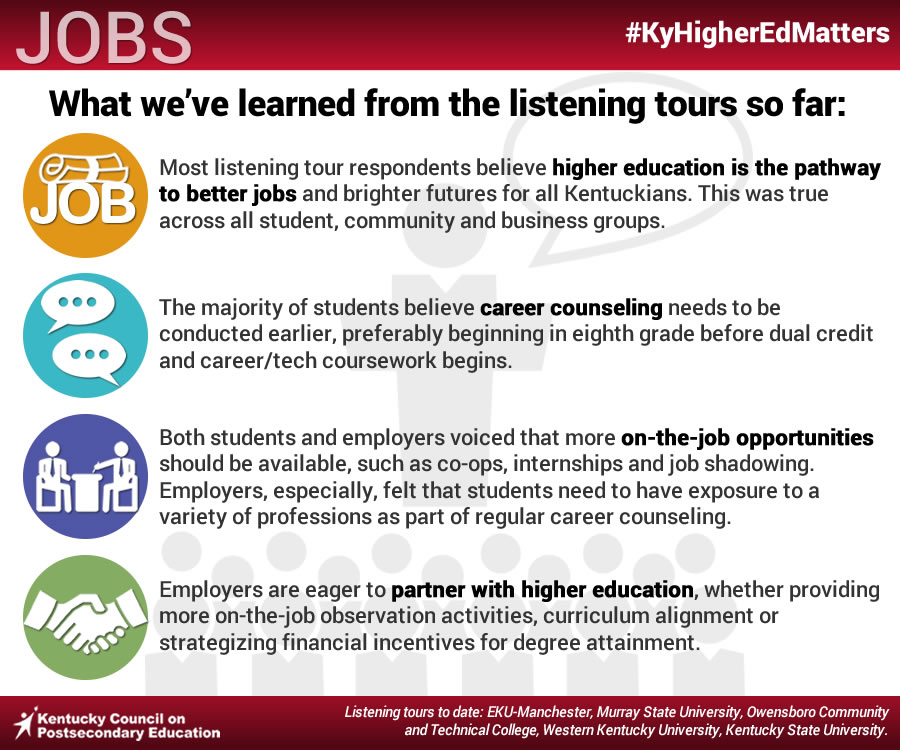 JOBS

#KyHigherEdMatters

What we've learned from the listening tours so far:

JOB

Most listening tour respondents believe higher education is the pathway to better jobs and brighter futures for all Kentuckians. This was true across all student, community and business groups.

The majority of students believe career counseling needs to be conducted earlier, preferably beginning in eighth grade before dual credit and career/tech coursework begins.

Both students and employers voiced that more on-the-job opportunities should be available, such as co-ops, internships and job shadowing. Employers, especially, felt that students need to have exposure to a variety of professions as part of regular career counseling.

Employers are eager to partner with higher education, whether providing more on-the-job observation activities, curriculum alignment or strategizing financial incentives for degree attainment.

Kentucky Council on Postsecondary Education

Listening tours to date: EKU-Manchester, Murray State University, Owensboro Community and Technical College, Western Kentucky University, Kentucky State University.