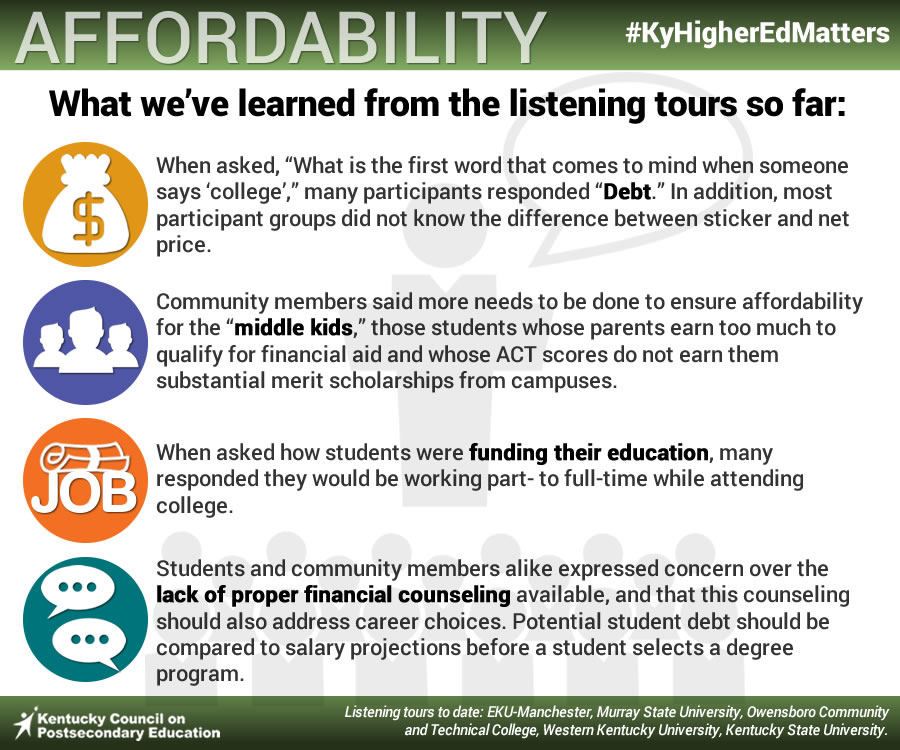 AFFORDABILITY

#KyHigherEdMatters

What we've learned from the listening tours so far:

$

When asked, "What is the first word that comes to mind when someone says 'college'," many participants responded "Debt." In addition, most participant groups did not know the difference between sticker and net price.

Community members said more needs to be done to ensure affordability for the "middle kids," those students whose parents earn too much to qualify for financial aid and whose ACT scores do not earn them substantial merit scholarships from campuses.

JOB

When asked how students were funding their education, many responded they would be working part- to full-time while attending college.

Students and community members alike expressed concern over the lack of proper financial counseling available, and that this counseling should also address career choices. Potential student debt should be compared to salary projections before a student selects a degree program.

Kentucky Council on Postsecondary Education

Listening tours to date: EKU-Manchester, Murray State University, Owensboro Community and Technical College, Western Kentucky University, Kentucky State University.