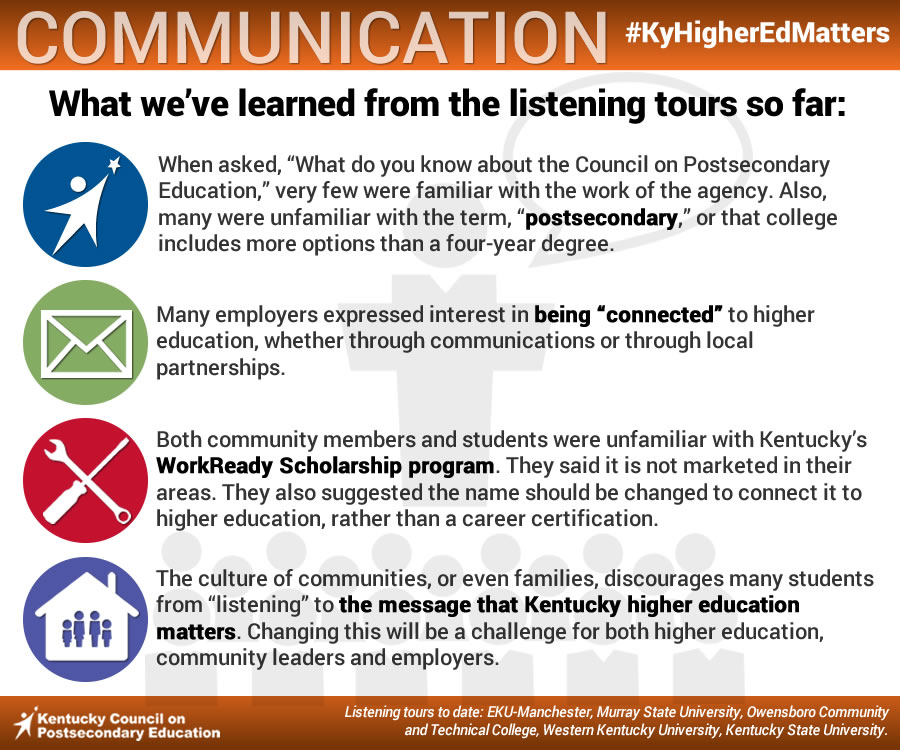 COMMUNICATION #KyHigherEdMatters

What we've learned from the listening tours so far:

When asked, "What do you know about the Council on Postsecondary Education," very few were familiar with the work of the agency. Also, many were unfamiliar with the term, "postsecondary," or that college includes more options than a four-year degree.

Many employers expressed interest in being "connected" to higher education, whether through communications or through local partnerships.

Both community members and students were unfamiliar with Kentucky's WorkReady Scholarship program. They said it is not marketed in their areas. They also suggested the name should be changed to connect it to higher education, rather than a career certification.

The culture of communities, or even families, discourages many students from "listening" to the message that Kentucky higher education matters. Changing this will be a challenge for both higher education, community leaders and employers.

Kentucky Council on Postsecondary Education

Listening tours to date: EKU-Manchester, Murray State University, Owensboro Community and Technical College, Western Kentucky University, Kentucky State University.