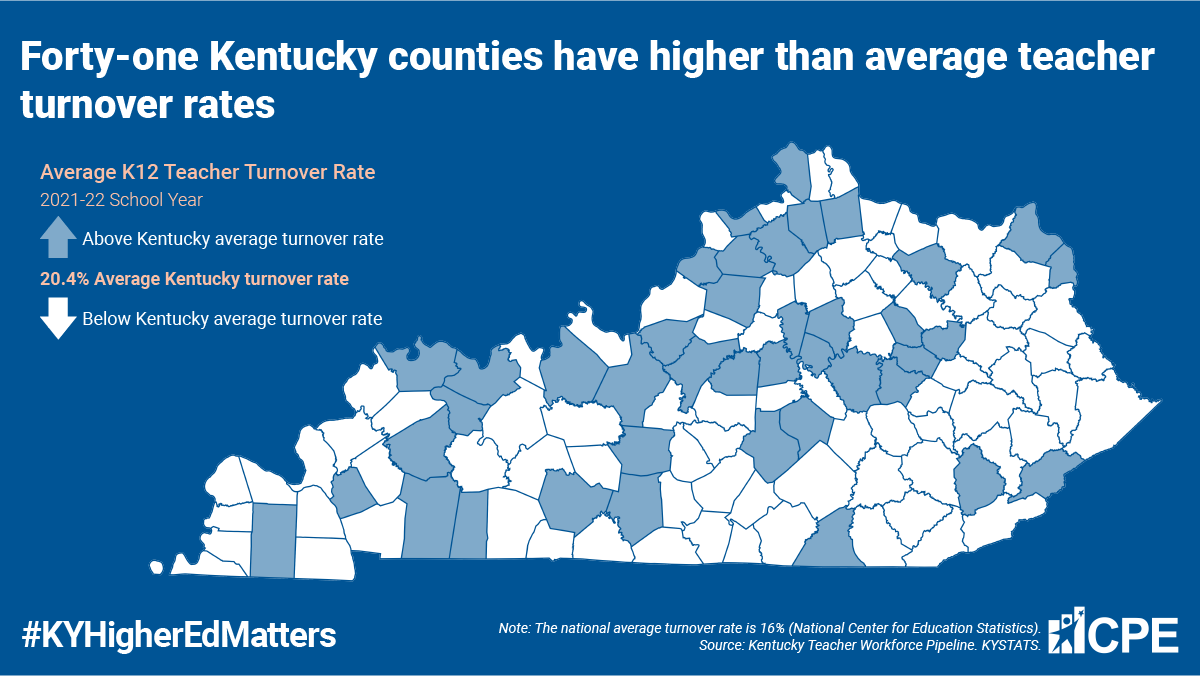 Forty-one Kentucky counties have higher than average teacher turnover rates

Average K12 Teacher Turnover Rate
2021-22 School Year

Above Kentucky average turnover rate

20.4% Average Kentucky turnover rate

Below Kentucky average turnover rate

#KYHigherEdMatters

Note: The national average turnover rate is 16% (National Center for Education Statistics).
Source: Kentucky Teacher Workforce Pipeline. KYSTATS.

CPE