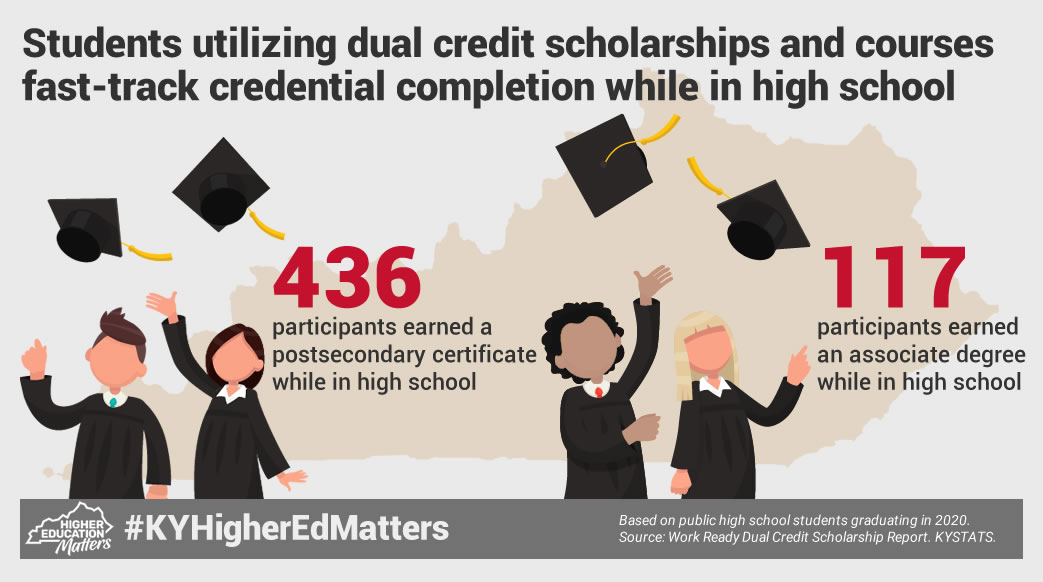 Students utilizing dual credit scholarships and courses fast-track credential completion while in high school

436
participants earned a postsecondary certificate while in high school

117
participants earned an associate degree while in high school

HIGHER EDUCATION Matters

#KYHigherEdMatters

Based on public high school students graduating in 2020.
Source: Work Ready Dual Credit Scholarship Report. KYSTATS.