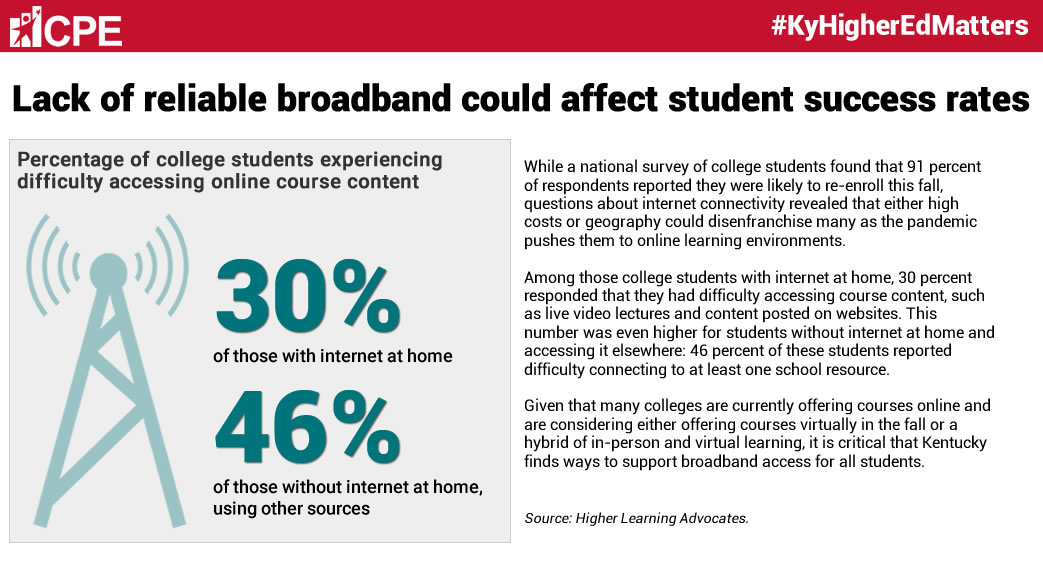 CPE

#KyHigherEdMatters

Lack of reliable broadband could affect student success rates

Percentage of college students experiencing difficulty accessing online course content

30%
of those with internet at home

46%
of those without internet at home, using other sources

While a national survey of college students found that 91 percent of respondents reported they were likely to re-enroll this fall, questions about internet connectivity revealed that either high costs or geography could disenfranchise many as the pandemic pushes them to online learning environments.

Among those college students with internet at home, 30 percent responded that they had difficulty accessing course content, such as live video lectures and content posted on websites. This number was even higher for students without internet at home and accessing it elsewhere: 46 percent of these students reported difficulty connecting to at least one school resource.

Given that many colleges are currently offering courses online and are considering either offering courses virtually in the fall or a hybrid of in-person and virtual learning, it is critical that Kentucky finds ways to support broadband access for all students.

Source: Higher Learning Advocates.