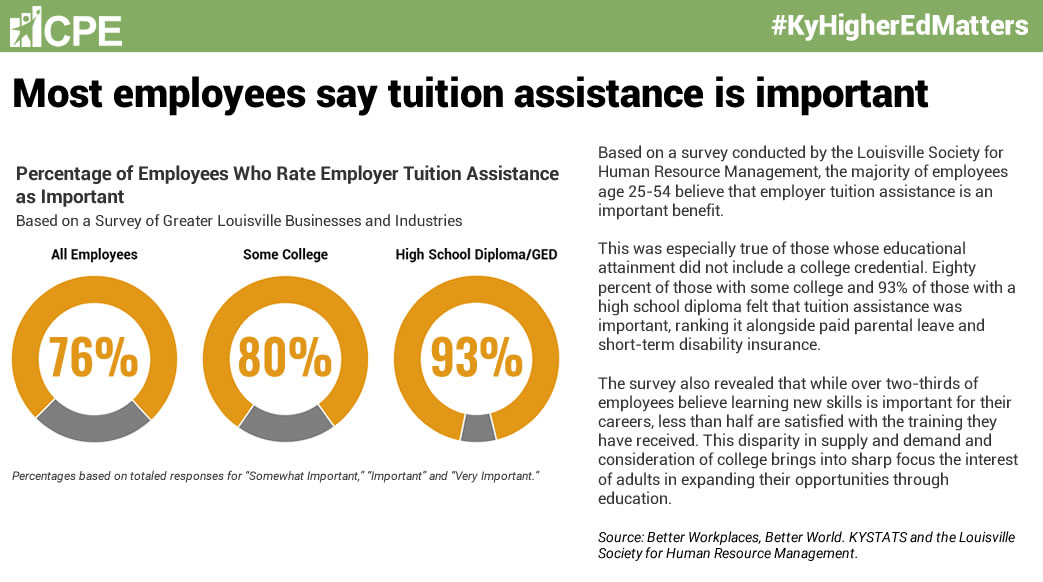 CPE

#KyHigherEdMatters

Most employees say tuition assistance is important

Percentage of Employees Who Rate Employer Tuition Assistance as Important

Based on a Survey of Greater Louisville Businesses and Industries

All Employees

76%

Some College

80%

High School Diploma/GED

93%

Percentages based on totaled responses for "Somewhat Important," "Important" and "Very Important."

Based on a survey conducted by the Louisville Society for Human Resource Management, the majority of employees age 25-54 believe that employer tuition assistance is an important benefit.

This was especially true of those whose educational attainment did not include a college credential. Eighty percent of those with some college and 93% of those with a high school diploma felt that tuition assistance was important, ranking it alongside paid parental leave and short-term disability insurance.

The survey also revealed that while over two-thirds of employees believe learning new skills is important for their careers, less than half are satisfied with the training they have received. This disparity in supply and demand and consideration of college brings into sharp focus the interest of adults in expanding their opportunities through education.

Source: Better Workplaces, Better World. KYSTATS and the Louisville Society for Human Resource Management.