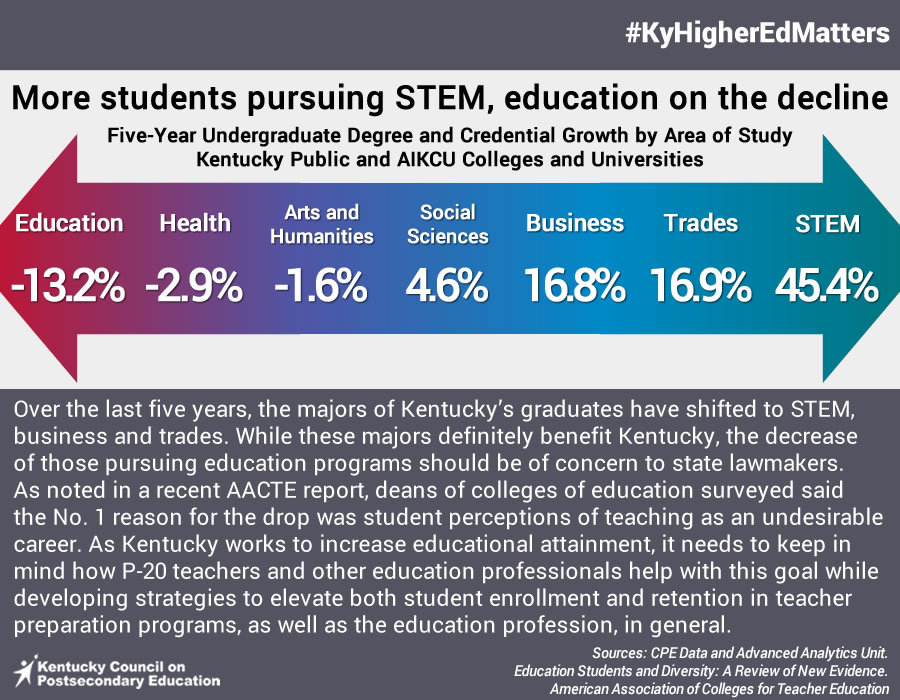 #KyHigherEdMatters

More students pursuing STEM, education on the decline

Five-Year Undergraduate Degree and Credential Growth by Area of Study
Kentucky Public and AIKCU Colleges and Universities

| Education | Health | Arts and Humanities | Social Sciences | Business | Trades | STEM |
|---|---|---|---|---|---|---|
| -13.2% | -2.9% | -1.6% | 4.6% | 16.8% | 16.9% | 45.4% |

Over the last five years, the majors of Kentucky's graduates have shifted to STEM, business and trades. While these majors definitely benefit Kentucky, the decrease of those pursuing education programs should be of concern to state lawmakers. As noted in a recent AACTE report, deans of colleges of education surveyed said the No. 1 reason for the drop was student perceptions of teaching as an undesirable career. As Kentucky works to increase educational attainment, it needs to keep in mind how P-20 teachers and other education professionals help with this goal while developing strategies to elevate both student enrollment and retention in teacher preparation programs, as well as the education profession, in general.

Kentucky Council on Postsecondary Education

Sources: CPE Data and Advanced Analytics Unit.
Education Students and Diversity: A Review of New Evidence.
American Association of Colleges for Teacher Education