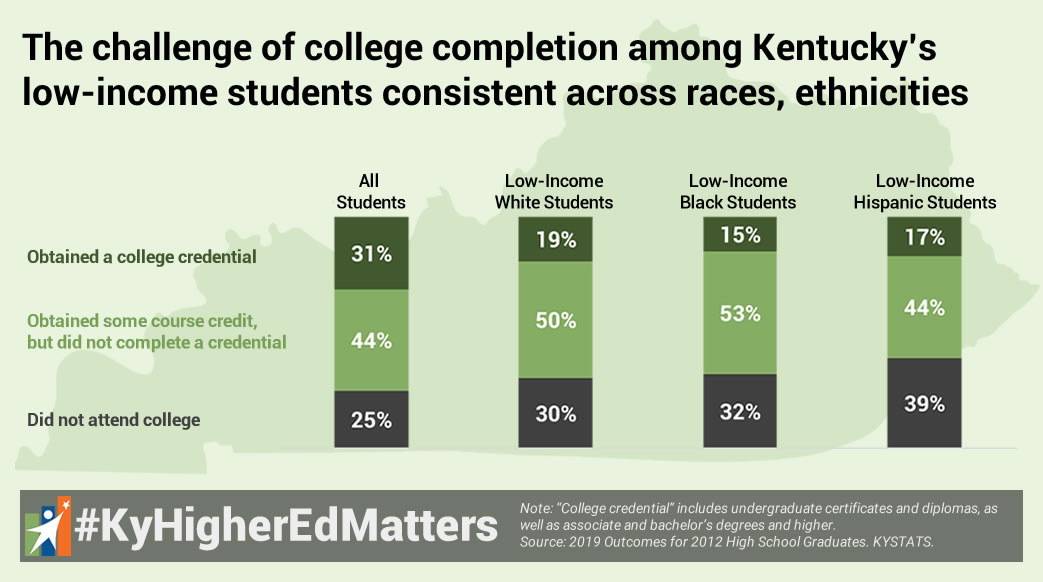 The challenge of college completion among Kentucky's low-income students consistent across races, ethnicities

| | All Students | Low-Income White Students | Low-Income Black Students | Low-Income Hispanic Students |
|---|---|---|---|---|
| Obtained a college credential | 31% | 19% | 15% | 17% |
| Obtained some course credit, but did not complete a credential | 44% | 50% | 53% | 44% |
| Did not attend college | 25% | 30% | 32% | 39% |

#KyHigherEdMatters

Note: "College credential" includes undergraduate certificates and diplomas, as well as associate and bachelor's degrees and higher.
Source: 2019 Outcomes for 2012 High School Graduates. KYSTATS.