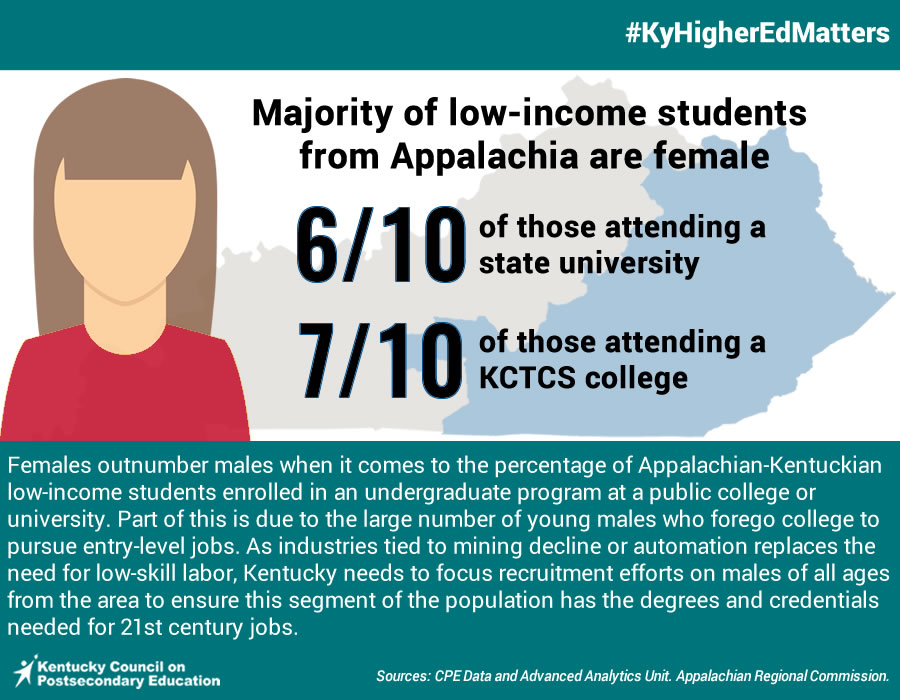 #KyHigherEdMatters

Majority of low-income students from Appalachia are female

6/10 of those attending a state university

7/10 of those attending a KCTCS college

Females outnumber males when it comes to the percentage of Appalachian-Kentuckian low-income students enrolled in an undergraduate program at a public college or university. Part of this is due to the large number of young males who forego college to pursue entry-level jobs. As industries tied to mining decline or automation replaces the need for low-skill labor, Kentucky needs to focus recruitment efforts on males of all ages from the area to ensure this segment of the population has the degrees and credentials needed for 21st century jobs.

Kentucky Council on Postsecondary Education

Sources: CPE Data and Advanced Analytics Unit. Appalachian Regional Commission.