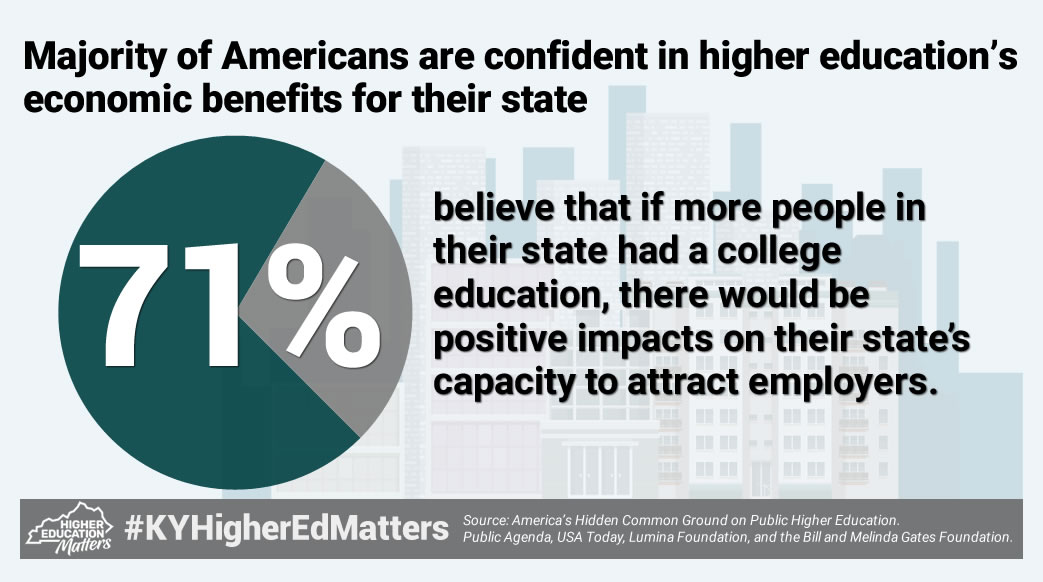 Majority of Americans are confident in higher education's economic benefits for their state

71%

believe that if more people in their state had a college education, there would be positive impacts on their state's capacity to attract employers.

HIGHER EDUCATION Matters

#KYHigherEdMatters

Source: America's Hidden Common Ground on Public Higher Education. Public Agenda, USA Today, Lumina Foundation, and the Bill and Melinda Gates Foundation.