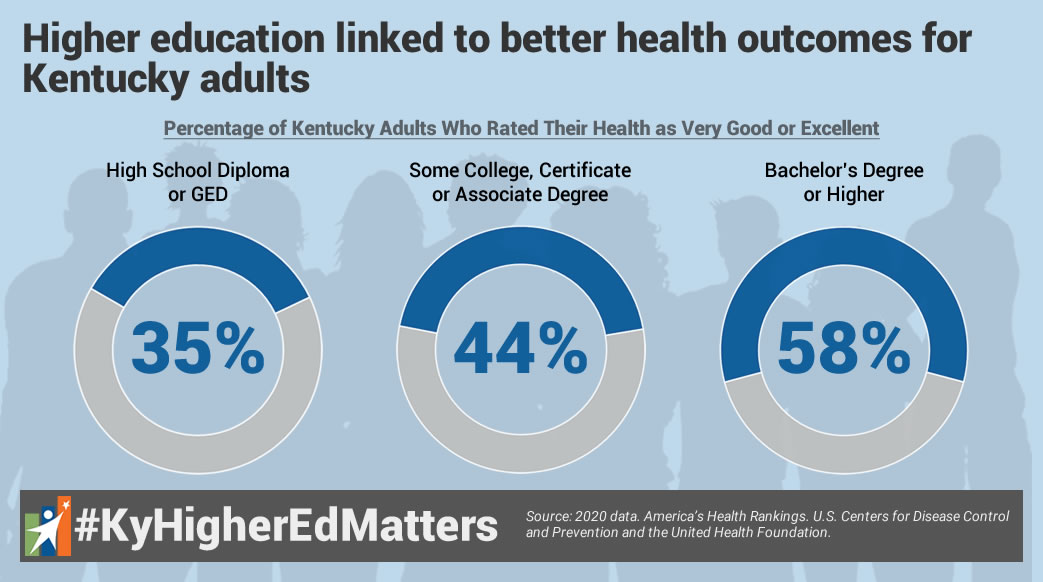 Higher education linked to better health outcomes for Kentucky adults

Percentage of Kentucky Adults Who Rated Their Health as Very Good or Excellent

High School Diploma or GED

35%

Some College, Certificate or Associate Degree

44%

Bachelor's Degree or Higher

58%

#KyHigherEdMatters

Source: 2020 data. America's Health Rankings. U.S. Centers for Disease Control and Prevention and the United Health Foundation.