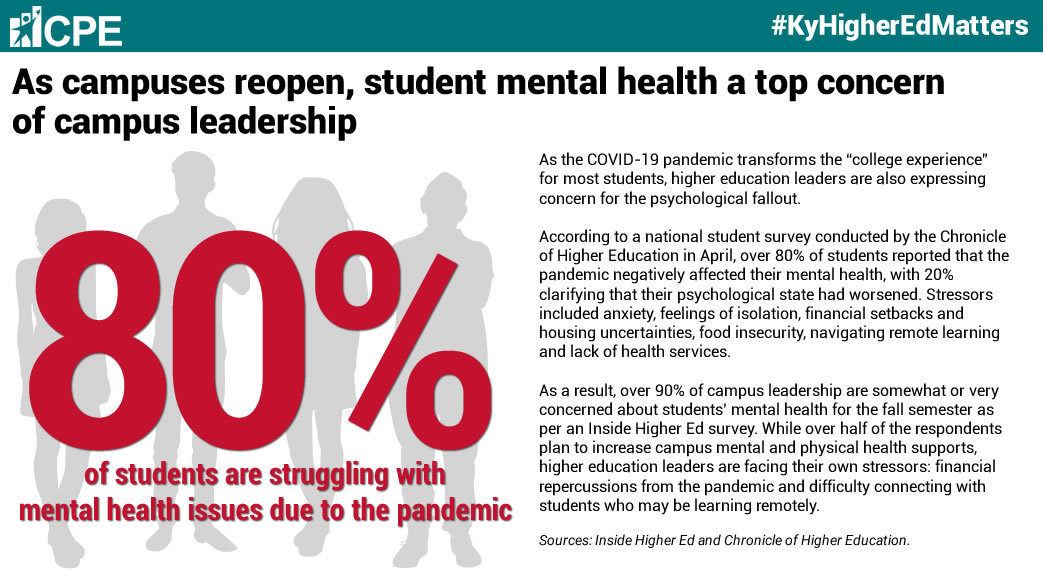 CPE

#KyHigherEdMatters

As campuses reopen, student mental health a top concern of campus leadership

80%

of students are struggling with mental health issues due to the pandemic

As the COVID-19 pandemic transforms the "college experience" for most students, higher education leaders are also expressing concern for the psychological fallout.

According to a national student survey conducted by the Chronicle of Higher Education in April, over 80% of students reported that the pandemic negatively affected their mental health, with 20% clarifying that their psychological state had worsened. Stressors included anxiety, feelings of isolation, financial setbacks and housing uncertainties, food insecurity, navigating remote learning and lack of health services.

As a result, over 90% of campus leadership are somewhat or very concerned about students' mental health for the fall semester as per an Inside Higher Ed survey. While over half of the respondents plan to increase campus mental and physical health supports, higher education leaders are facing their own stressors: financial repercussions from the pandemic and difficulty connecting with students who may be learning remotely.

Sources: Inside Higher Ed and Chronicle of Higher Education.