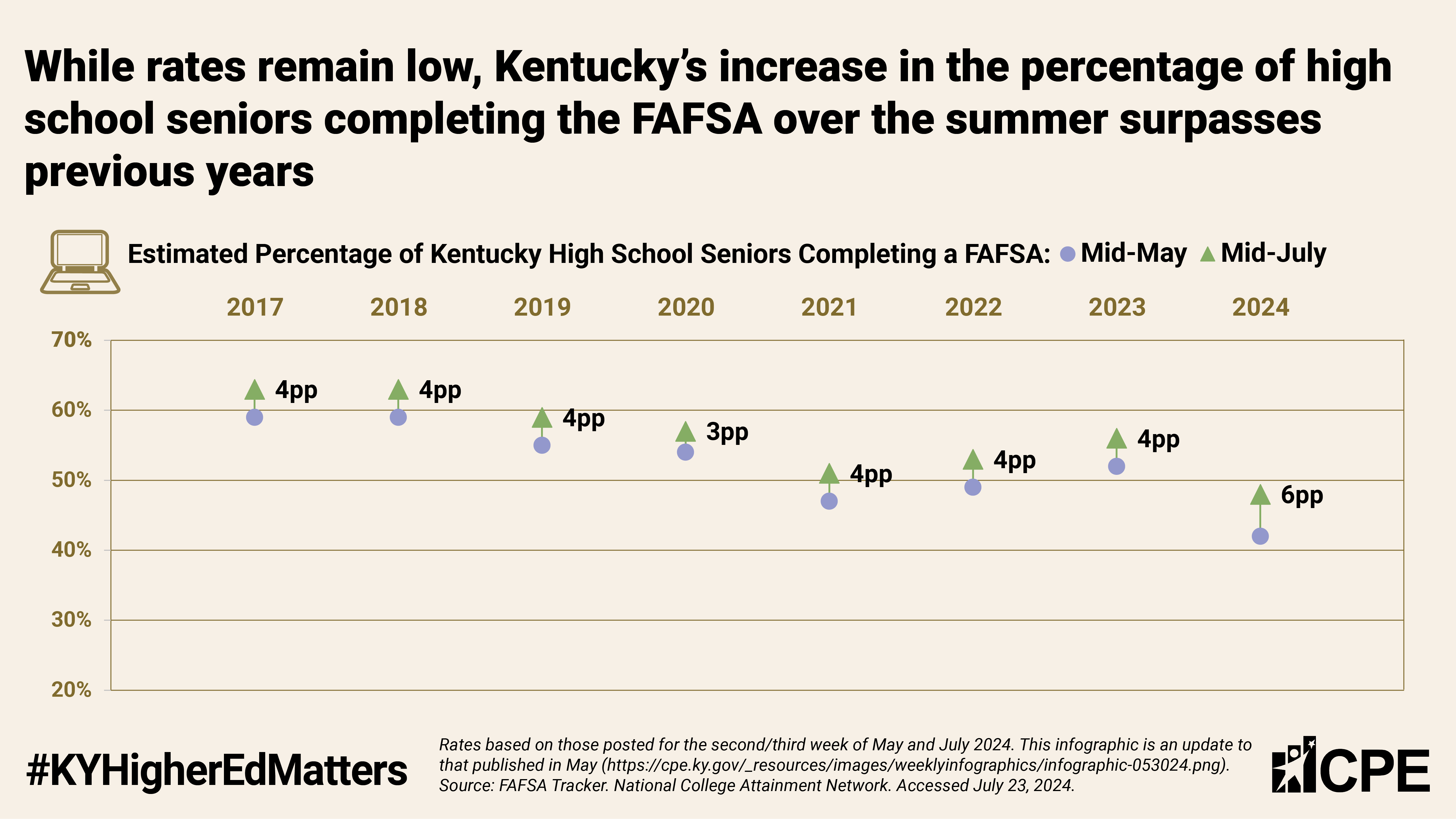 While rates remain low, Kentucky's increase in the percentage of high school seniors completing the FAFSA over the summer surpasses previous years

Estimated Percentage of Kentucky High School Seniors Completing a FAFSA: Mid-May Mid-July

2017 2018 2019 2020 2021 2022 2023 2024

70%
60%
50%
40%
30%
20%

4pp 4pp 4pp 3pp 4pp 4pp 4pp 6pp

#KYHigherEdMatters

Rates based on those posted for the second/third week of May and July 2024. This infographic is an update to that published in May (https://cpe.ky.gov/_resources/images/weeklyinfographics/infographic-053024.png). Source: FAFSA Tracker. National College Attainment Network. Accessed July 23, 2024.

CPE