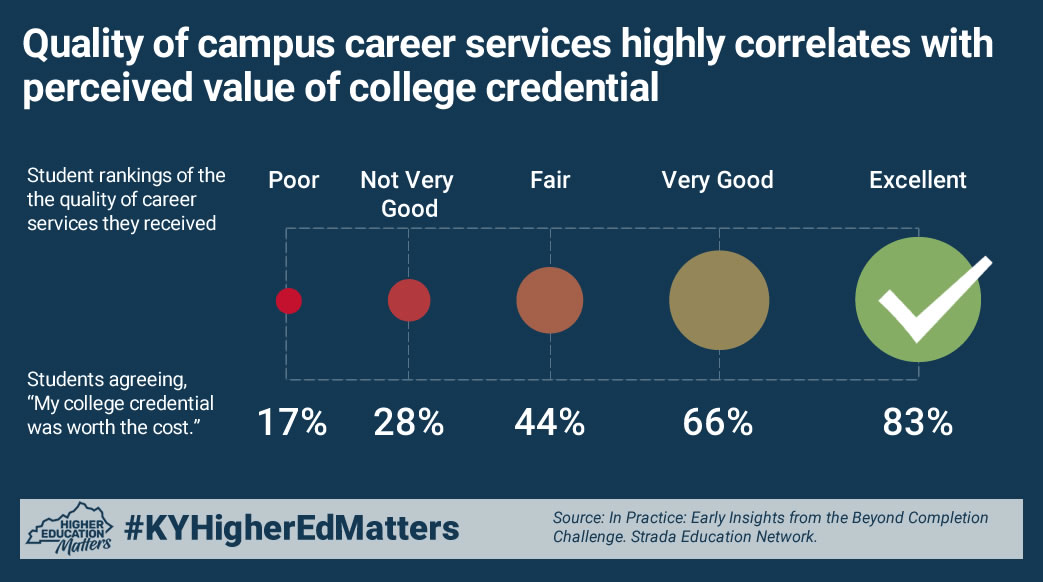 Quality of campus career services highly correlates with perceived value of college credential

Student rankings of the the quality of career services they received

Poor

Not Very Good

Fair

Very Good

Excellent

Students agreeing, "My college credential was worth the cost."

17%

28%

44%

66%

83%

HIGHER EDUCATION Matters

#KYHigherEdMatters

Source: In Practice: Early Insights from the Beyond Completion Challenge. Strada Education Network.