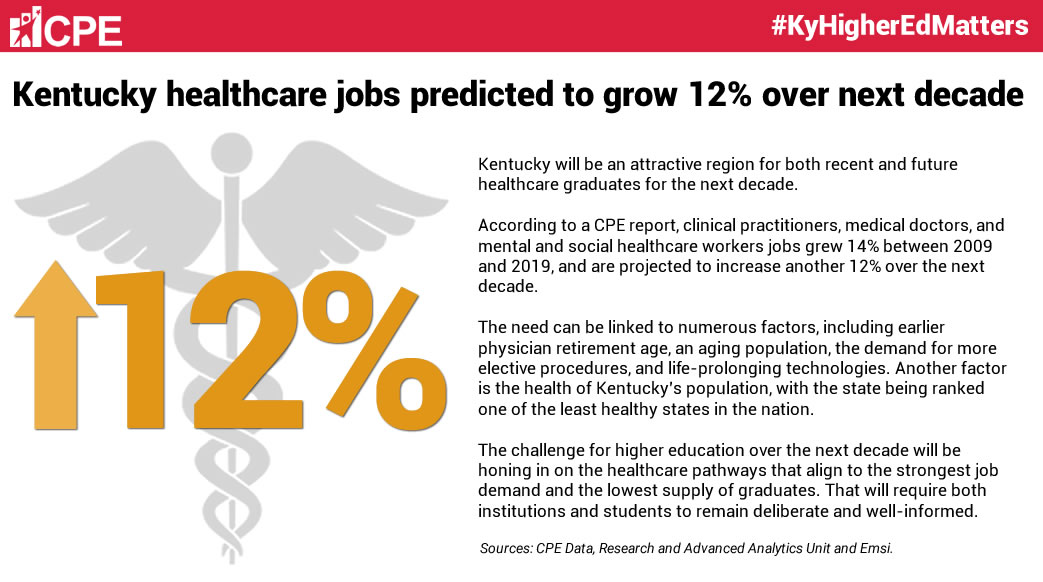 CPE

#KyHigherEdMatters

Kentucky healthcare jobs predicted to grow 12% over next decade

12%

Kentucky will be an attractive region for both recent and future healthcare graduates for the next decade.

According to a CPE report, clinical practitioners, medical doctors, and mental and social healthcare workers jobs grew 14% between 2009 and 2019, and are projected to increase another 12% over the next decade.

The need can be linked to numerous factors, including earlier physician retirement age, an aging population, the demand for more elective procedures, and life-prolonging technologies. Another factor is the health of Kentucky's population, with the state being ranked one of the least healthy states in the nation.

The challenge for higher education over the next decade will be honing in on the healthcare pathways that align to the strongest job demand and the lowest supply of graduates. That will require both institutions and students to remain deliberate and well-informed.

Sources: CPE Data, Research and Advanced Analytics Unit and Emsi.