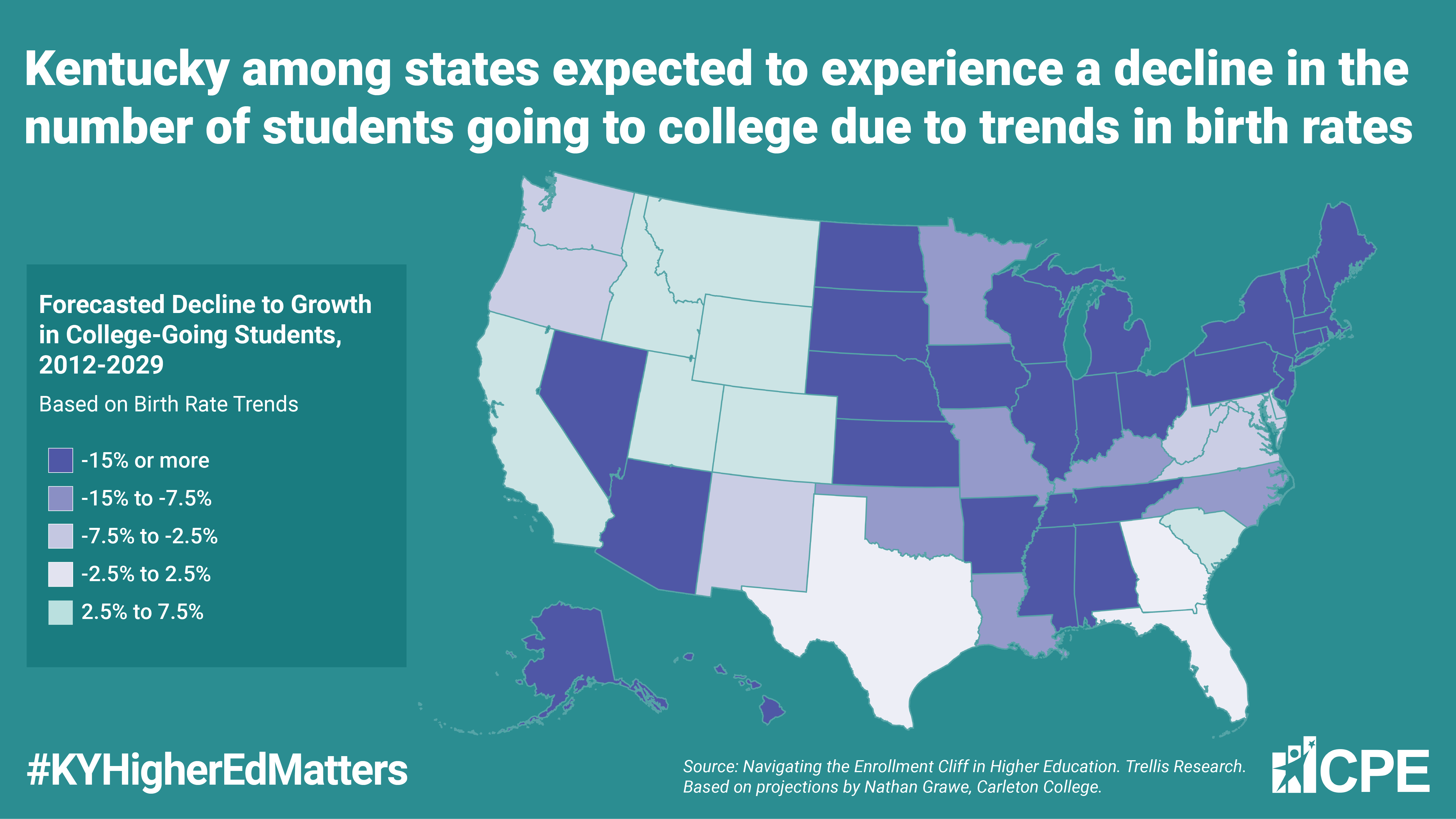 Kentucky among states expected to experience a decline in the number of students going to college due to trends in birth rates

Forecasted Decline to Growth in College-Going Students, 2012-2029

Based on Birth Rate Trends

-15% or more
-15% to -7.5%
-7.5% to -2.5%
-2.5% to 2.5%
2.5% to 7.5%

#KYHigherEdMatters

Source: Navigating the Enrollment Cliff in Higher Education. Trellis Research. Based on projections by Nathan Grawe, Carleton College.

CPE