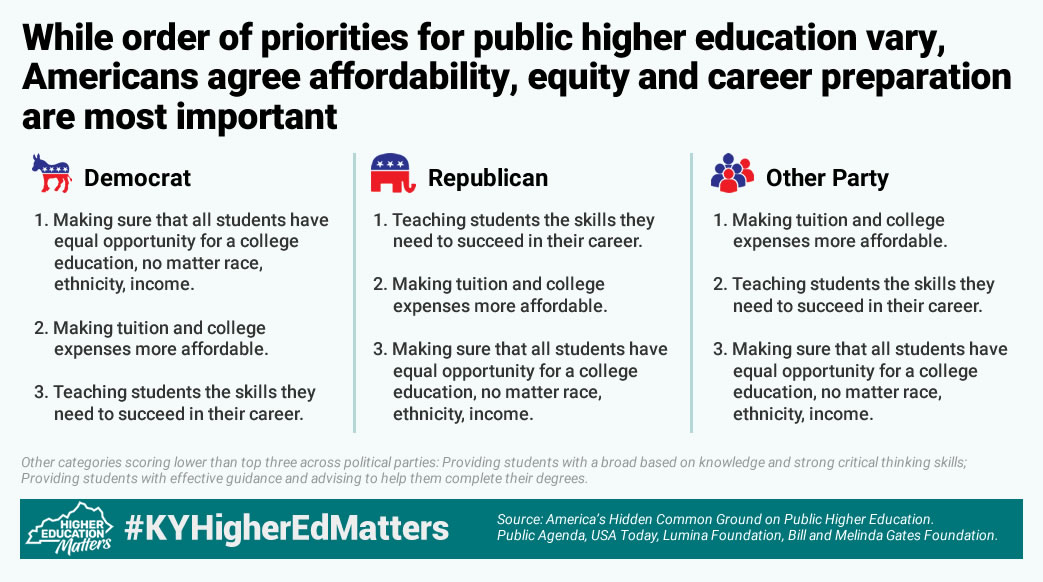 While order of priorities for public higher education vary, Americans agree affordability, equity and career preparation are most important

Democrat

1. Making sure that all students have equal opportunity for a college education, no matter race, ethnicity, income.

2. Making tuition and college expenses more affordable.

3. Teaching students the skills they need to succeed in their career.

Republican

1. Teaching students the skills they need to succeed in their career.

2. Making tuition and college expenses more affordable.

3. Making sure that all students have equal opportunity for a college education, no matter race, ethnicity, income.

Other Party

1. Making tuition and college expenses more affordable.

2. Teaching students the skills they need to succeed in their career.

3. Making sure that all students have equal opportunity for a college education, no matter race, ethnicity, income.

Other categories scoring lower than top three across political parties: Providing students with a broad based on knowledge and strong critical thinking skills; Providing students with effective guidance and advising to help them complete their degrees.

HIGHER EDUCATION Matters

#KYHigherEdMatters

Source: America's Hidden Common Ground on Public Higher Education. Public Agenda, USA Today, Lumina Foundation, Bill and Melinda Gates Foundation.