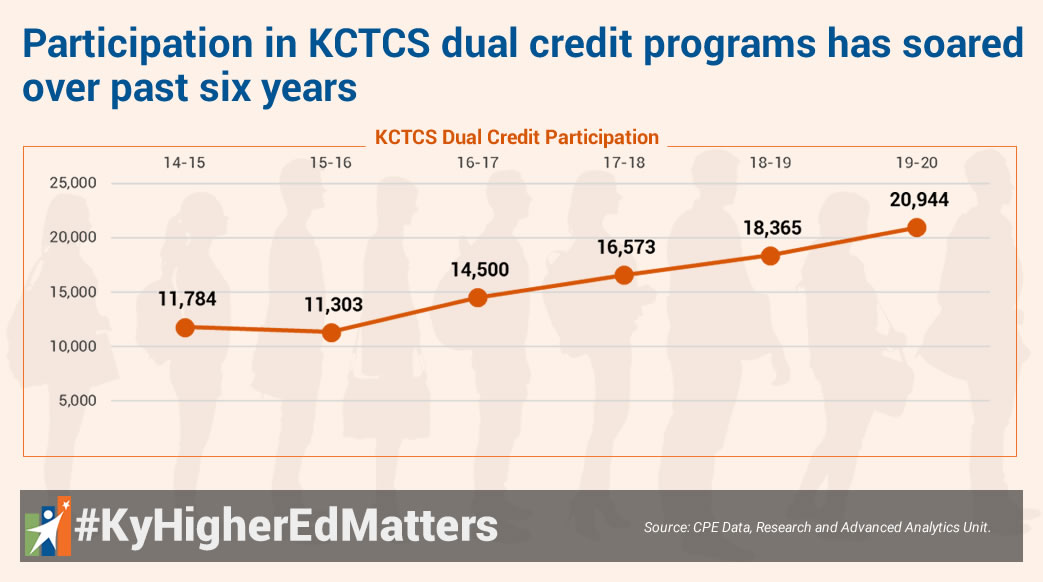 Participation in KCTCS dual credit programs has soared over past six years

KCTCS Dual Credit Participation

14-15
15-16
16-17
17-18
18-19
19-20

25,000
20,000
15,000
10,000
5,000

11,784
11,303
14,500
16,573
18,365
20,944

#KyHigherEdMatters

Source: CPE Data, Research and Advanced Analytics Unit.