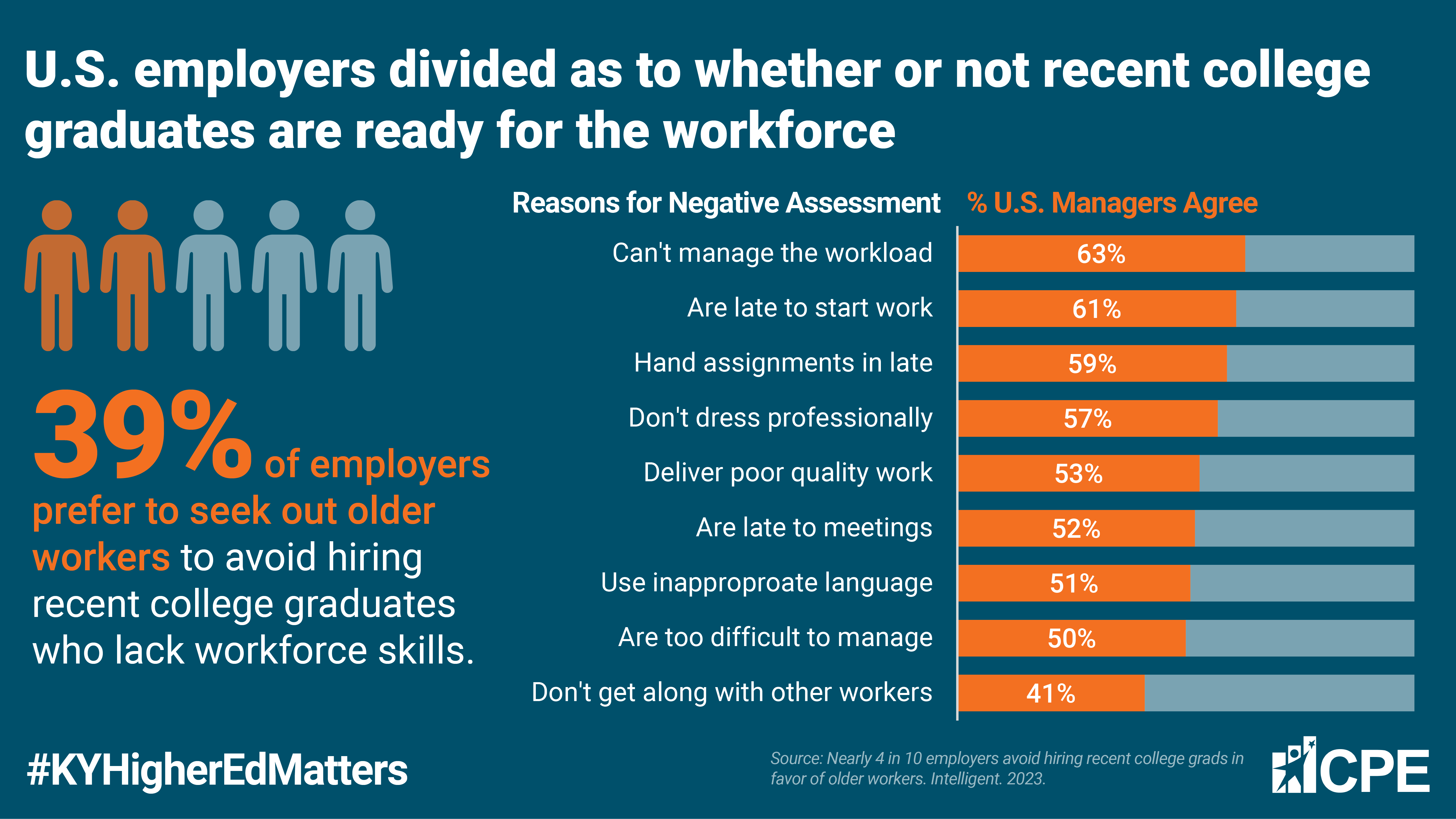 U.S. employers divided as to whether or not recent college graduates are ready for the workforce

39% of employers prefer to seek out older workers to avoid hiring recent college graduates who lack workforce skills.

| Reasons for Negative Assessment | % U.S. Managers Agree |
|---|---|
| Can't manage the workload | 63% |
| Are late to start work | 61% |
| Hand assignments in late | 59% |
| Don't dress professionally | 57% |
| Deliver poor quality work | 53% |
| Are late to meetings | 52% |
| Use inapproproate language | 51% |
| Are too difficult to manage | 50% |
| Don't get along with other workers | 41% |

#KYHigherEdMatters

Source: Nearly 4 in 10 employers avoid hiring recent college grads in favor of older workers. Intelligent. 2023.

CPE