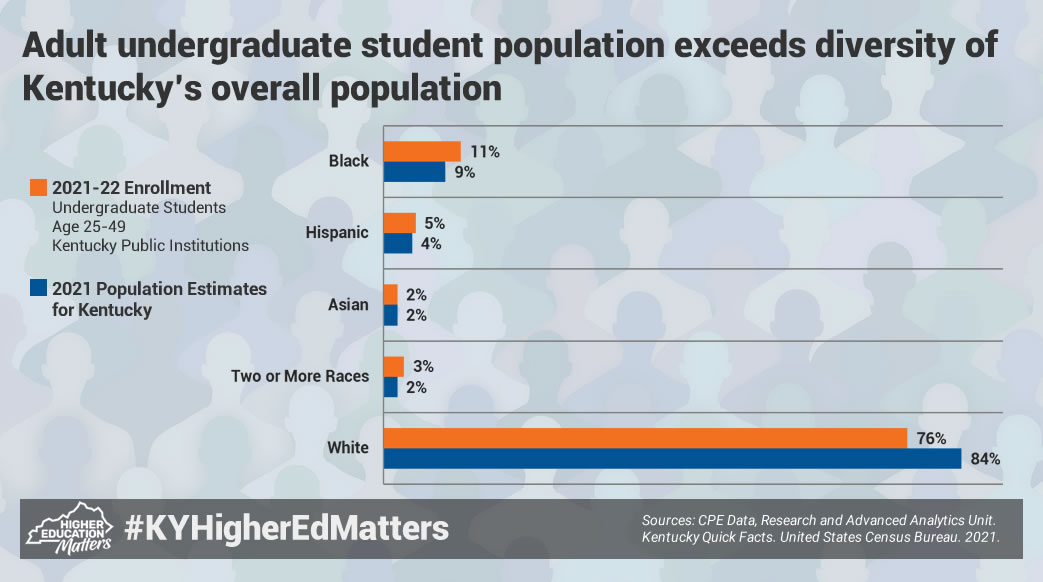 Adult undergraduate student population exceeds diversity of Kentucky's overall population

2021-22 Enrollment
Undergraduate Students
Age 25-49
Kentucky Public Institutions

2021 Population Estimates for Kentucky

Black
11%
9%

Hispanic
5%
4%

Asian
2%
2%

Two or More Races
3%
2%

White
76%
84%

HIGHER EDUCATION Matters

#KYHigherEdMatters

Sources: CPE Data, Research and Advanced Analytics Unit. Kentucky Quick Facts. United States Census Bureau. 2021.