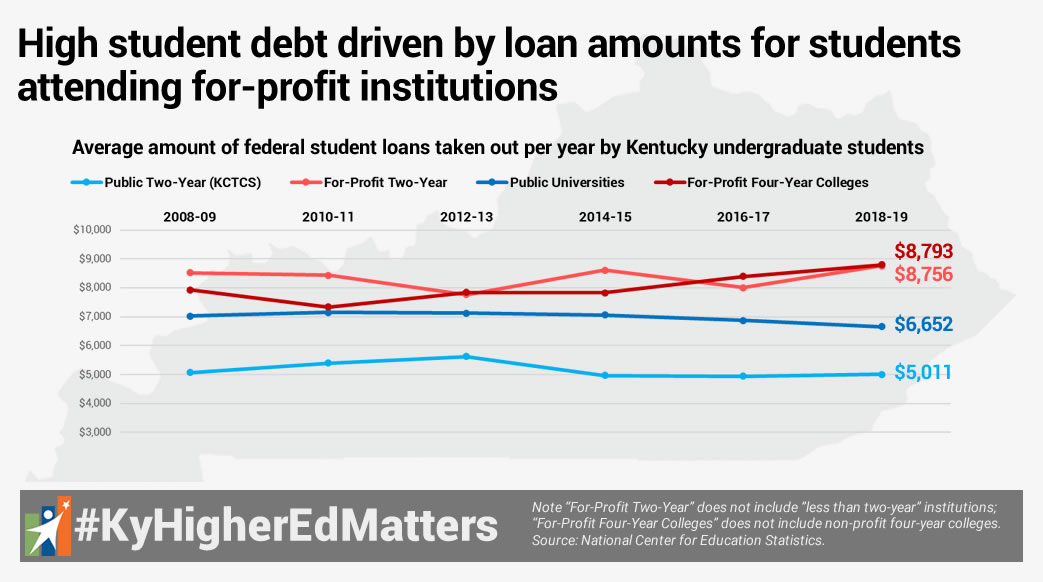 High student debt driven by loan amounts for students attending for-profit institutions

Average amount of federal student loans taken out per year by Kentucky undergraduate students

Public Two-Year (KCTCS)
For-Profit Two-Year
Public Universities
For-Profit Four-Year Colleges

2008-09
2010-11
2012-13
2014-15
2016-17
2018-19

$10,000
$9,000
$8,000
$7,000
$6,000
$5,000
$4,000
$3,000

$8,793
$8,756
$6,652
$5,011

#KyHigherEdMatters

Note "For-Profit Two-Year" does not include "less than two-year" institutions; "For-Profit Four-Year Colleges" does not include non-profit four-year colleges. Source: National Center for Education Statistics.