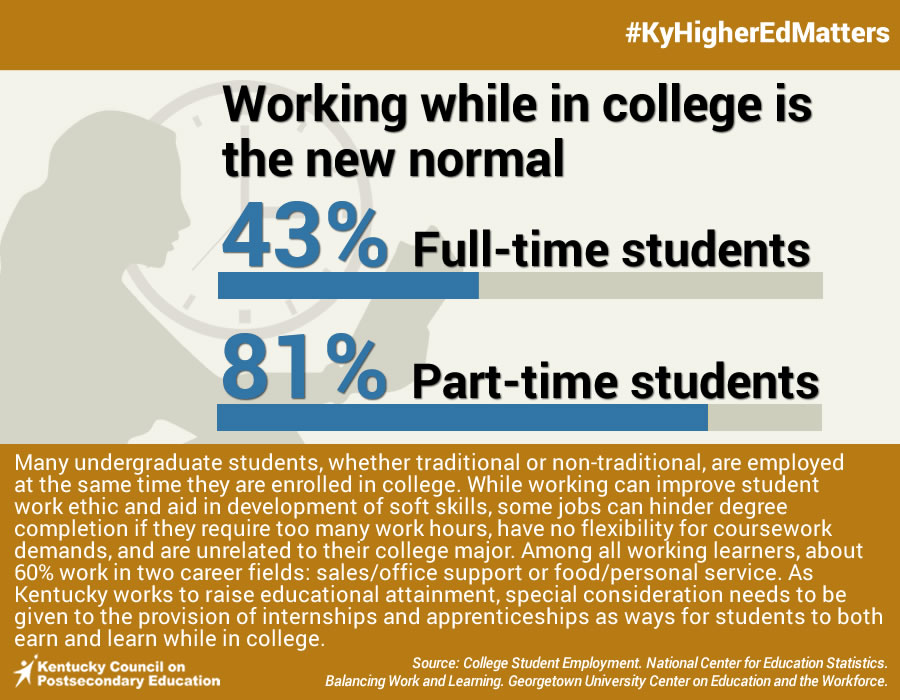 #KyHigherEdMatters

Working while in college is the new normal

43% Full-time students

81% Part-time students

Many undergraduate students, whether traditional or non-traditional, are employed at the same time they are enrolled in college. While working can improve student work ethic and aid in development of soft skills, some jobs can hinder degree completion if they require too many work hours, have no flexibility for coursework demands, and are unrelated to their college major. Among all working learners, about 60% work in two career fields: sales/office support or food/personal service. As Kentucky works to raise educational attainment, special consideration needs to be given to the provision of internships and apprenticeships as ways for students to both earn and learn while in college.

Kentucky Council on Postsecondary Education

Source: College Student Employment. National Center for Education Statistics. Balancing Work and Learning. Georgetown University Center on Education and the Workforce.