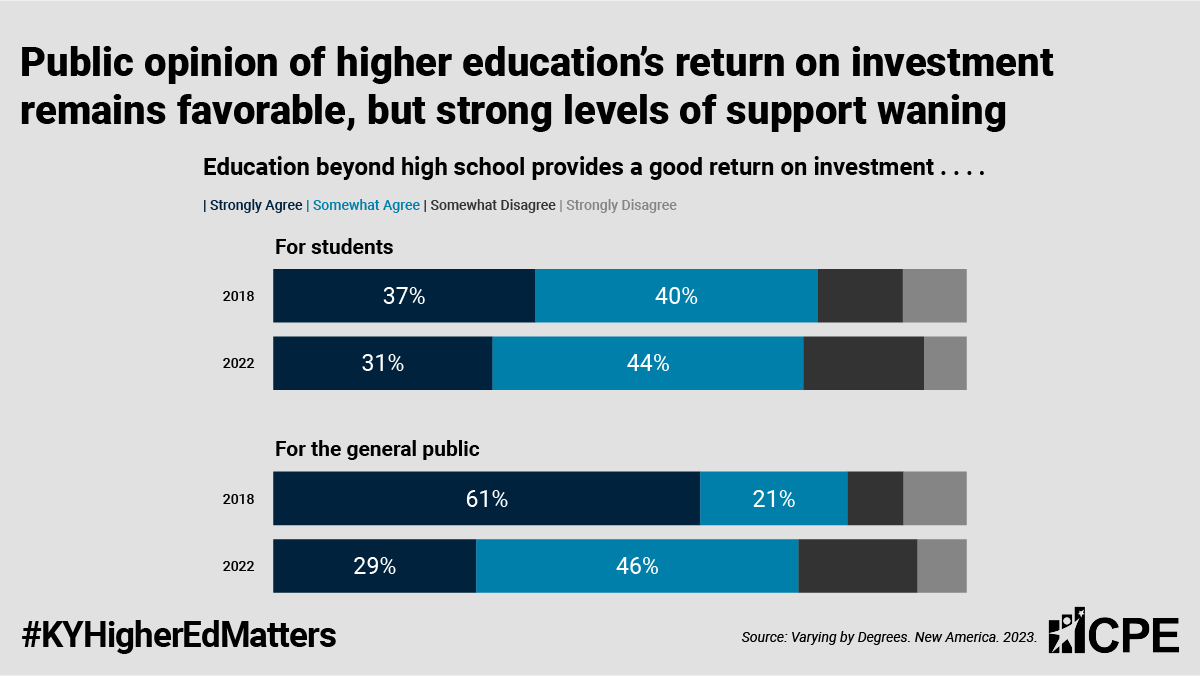 Public opinion of higher education's return on investment remains favorable, but strong levels of support waning

Education beyond high school provides a good return on investment . . . .

| Strongly Agree | Somewhat Agree | Somewhat Disagree | Strongly Disagree

For students

2018 37% 40%

2022 31% 44%

For the general public

2018 61% 21%

2022 29% 46%

#KYHigherEdMatters

Source: Varying by Degrees. New America. 2023.

CPE