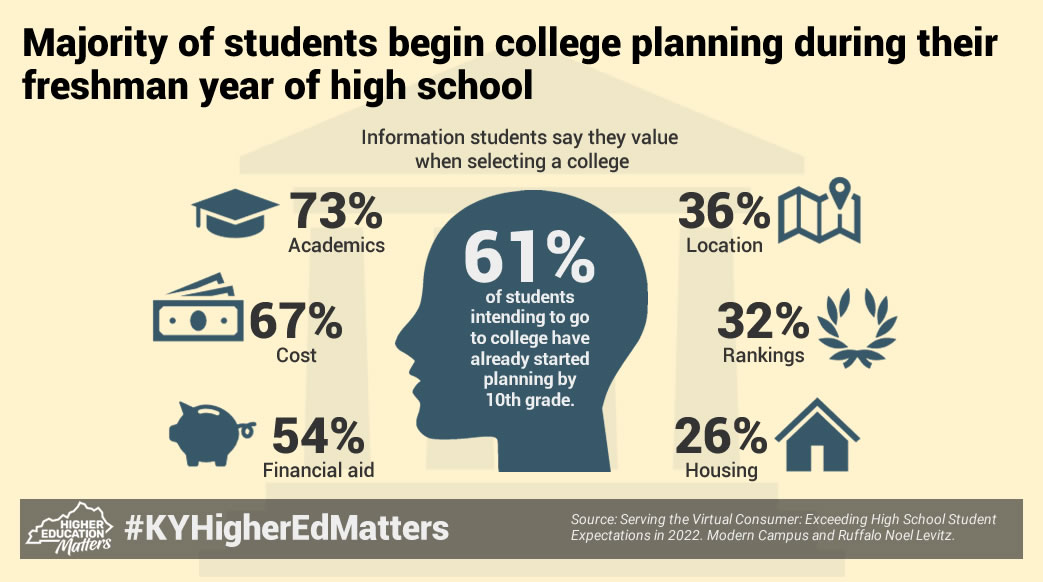 Majority of students begin college planning during their freshman year of high school

Information students say they value when selecting a college

73%
Academics

67%
Cost

54%
Financial aid

61%
of students intending to go to college have already started planning by 10th grade.

36%
Location

32%
Rankings

26%
Housing

HIGHER EDUCATION Matters

#KYHigherEdMatters

Source: Serving the Virtual Consumer: Exceeding High School Student Expectations in 2022. Modern Campus and Ruffalo Noel Levitz.