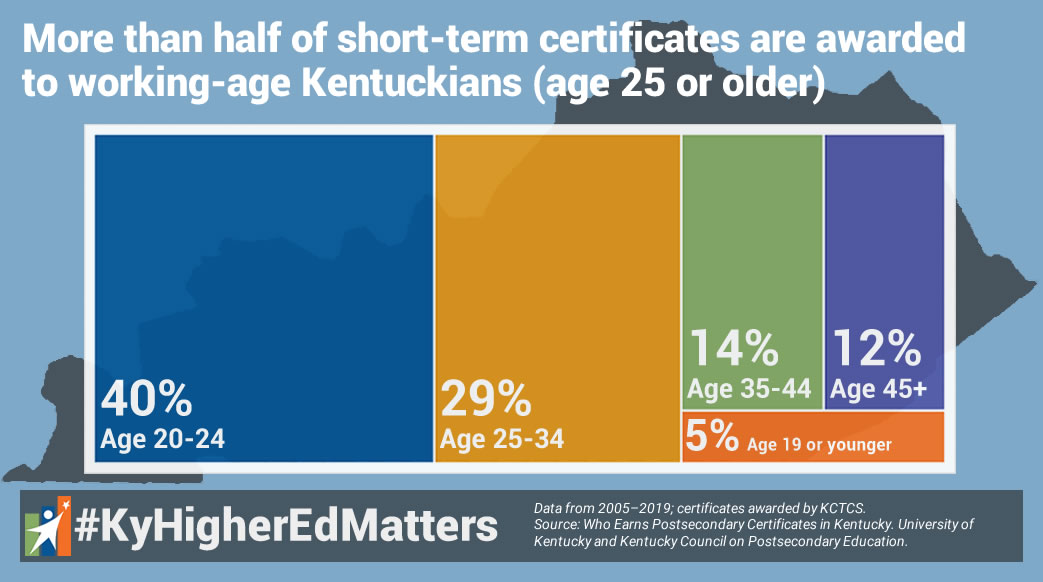 More than half of short-term certificates are awarded to working-age Kentuckians (age 25 or older)

40%
Age 20-24

29%
Age 25-34

14%
Age 35-44

12%
Age 45+

5% Age 19 or younger

#KyHigherEdMatters

Data from 2005–2019; certificates awarded by KCTCS.
Source: Who Earns Postsecondary Certificates in Kentucky. University of Kentucky and Kentucky Council on Postsecondary Education.