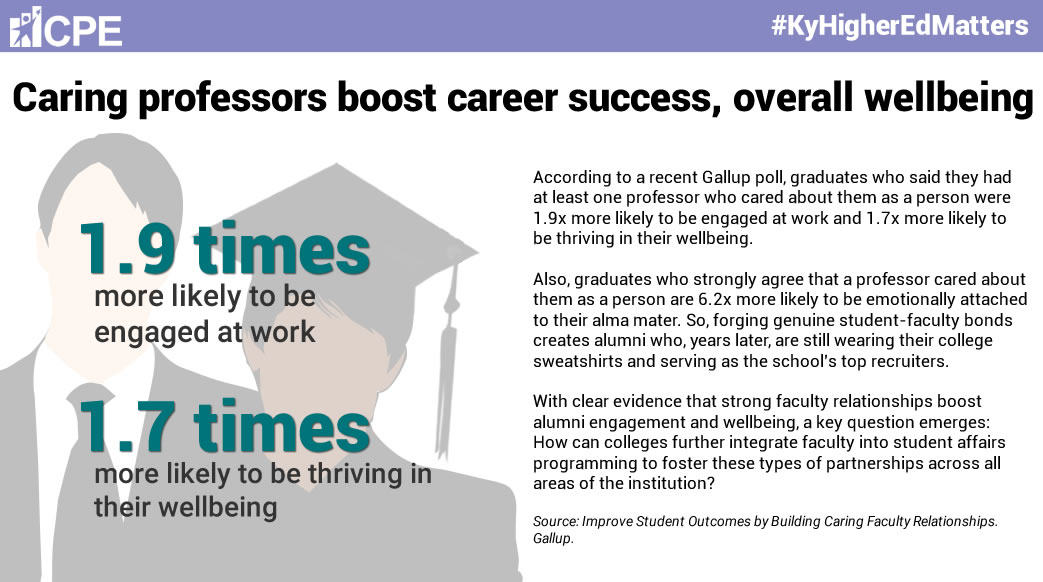 CPE

#KyHigherEdMatters

Caring professors boost career success, overall wellbeing

1.9 times
more likely to be engaged at work

1.7 times
more likely to be thriving in their wellbeing

According to a recent Gallup poll, graduates who said they had at least one professor who cared about them as a person were 1.9x more likely to be engaged at work and 1.7x more likely to be thriving in their wellbeing.

Also, graduates who strongly agree that a professor cared about them as a person are 6.2x more likely to be emotionally attached to their alma mater. So, forging genuine student-faculty bonds creates alumni who, years later, are still wearing their college sweatshirts and serving as the school's top recruiters.

With clear evidence that strong faculty relationships boost alumni engagement and wellbeing, a key question emerges: How can colleges further integrate faculty into student affairs programming to foster these types of partnerships across all areas of the institution?

Source: Improve Student Outcomes by Building Caring Faculty Relationships. Gallup.