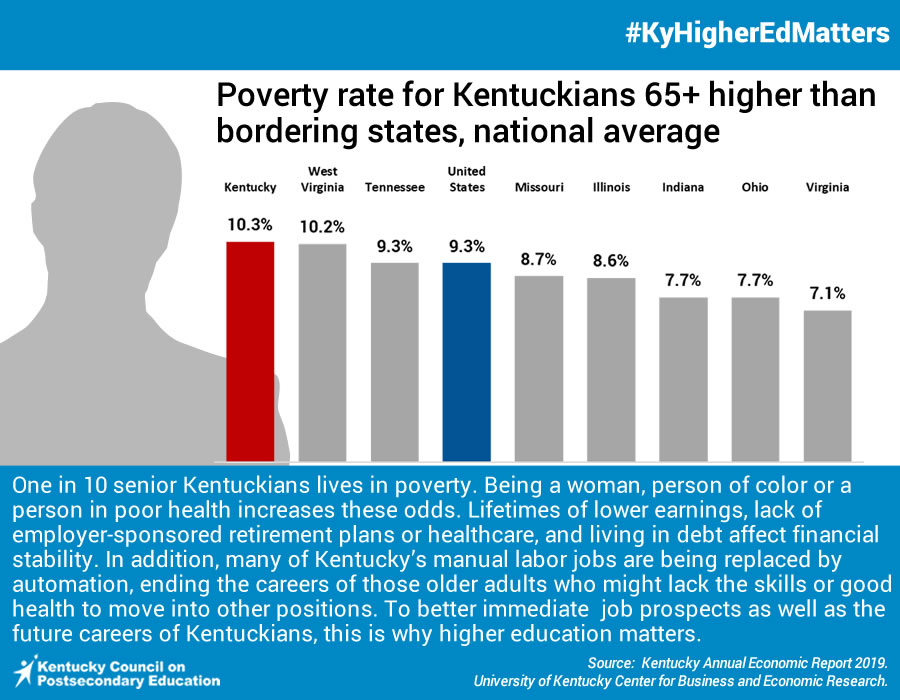 #KyHigherEdMatters

Poverty rate for Kentuckians 65+ higher than bordering states, national average

| Kentucky | West Virginia | Tennessee | United States | Missouri | Illinois | Indiana | Ohio | Virginia |
|---|---|---|---|---|---|---|---|---|
| 10.3% | 10.2% | 9.3% | 9.3% | 8.7% | 8.6% | 7.7% | 7.7% | 7.1% |

One in 10 senior Kentuckians lives in poverty. Being a woman, person of color or a person in poor health increases these odds. Lifetimes of lower earnings, lack of employer-sponsored retirement plans or healthcare, and living in debt affect financial stability. In addition, many of Kentucky's manual labor jobs are being replaced by automation, ending the careers of those older adults who might lack the skills or good health to move into other positions. To better immediate job prospects as well as the future careers of Kentuckians, this is why higher education matters.

Kentucky Council on Postsecondary Education

Source: Kentucky Annual Economic Report 2019. University of Kentucky Center for Business and Economic Research.