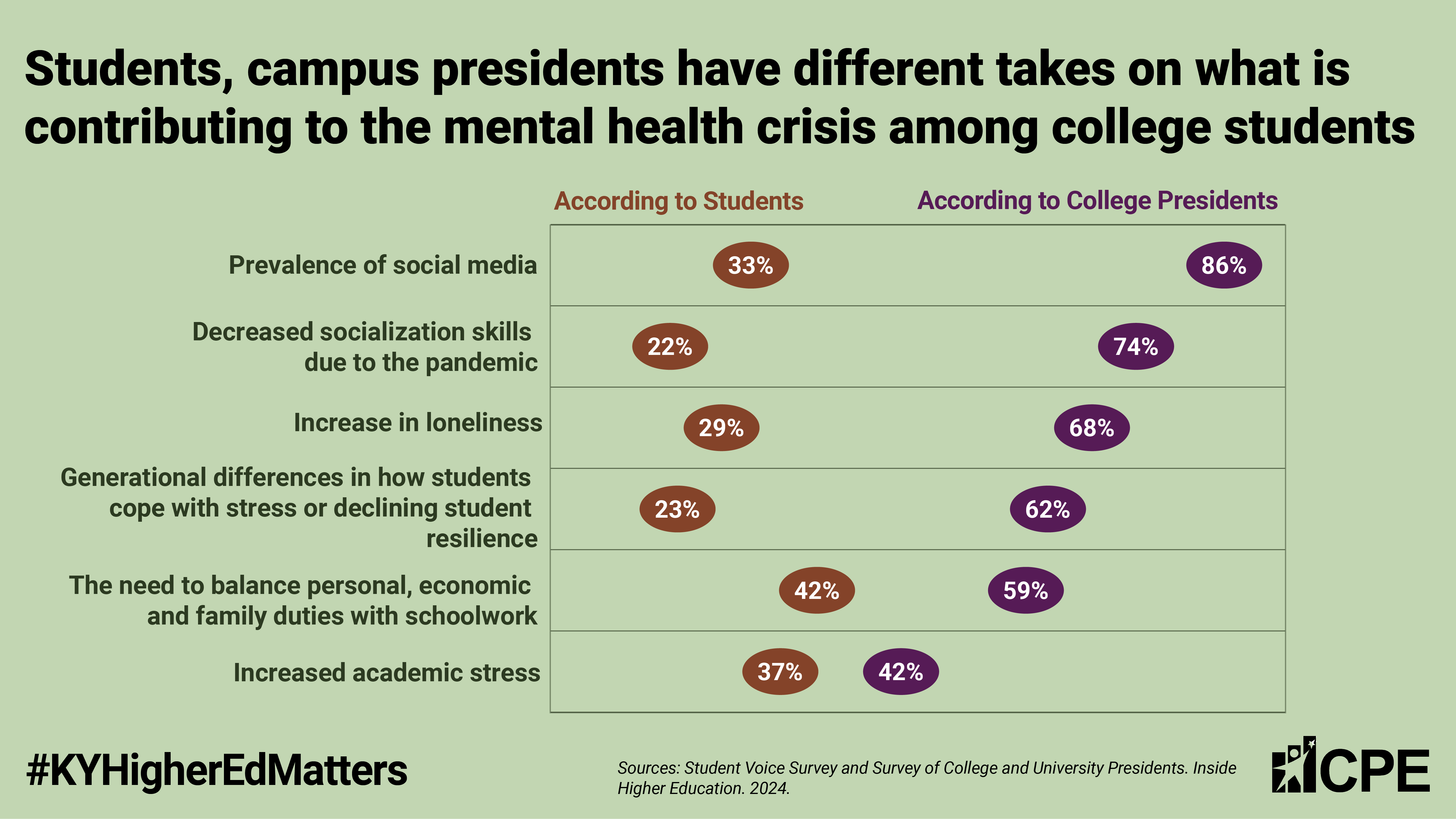 Students, campus presidents have different takes on what is contributing to the mental health crisis among college students

| | According to Students | According to College Presidents |
|---|---|---|
| Prevalence of social media | 33% | 86% |
| Decreased socialization skills due to the pandemic | 22% | 74% |
| Increase in loneliness | 29% | 68% |
| Generational differences in how students cope with stress or declining student resilience | 23% | 62% |
| The need to balance personal, economic and family duties with schoolwork | 42% | 59% |
| Increased academic stress | 37% | 42% |

#KYHigherEdMatters

Sources: Student Voice Survey and Survey of College and University Presidents. Inside Higher Education. 2024.

CPE